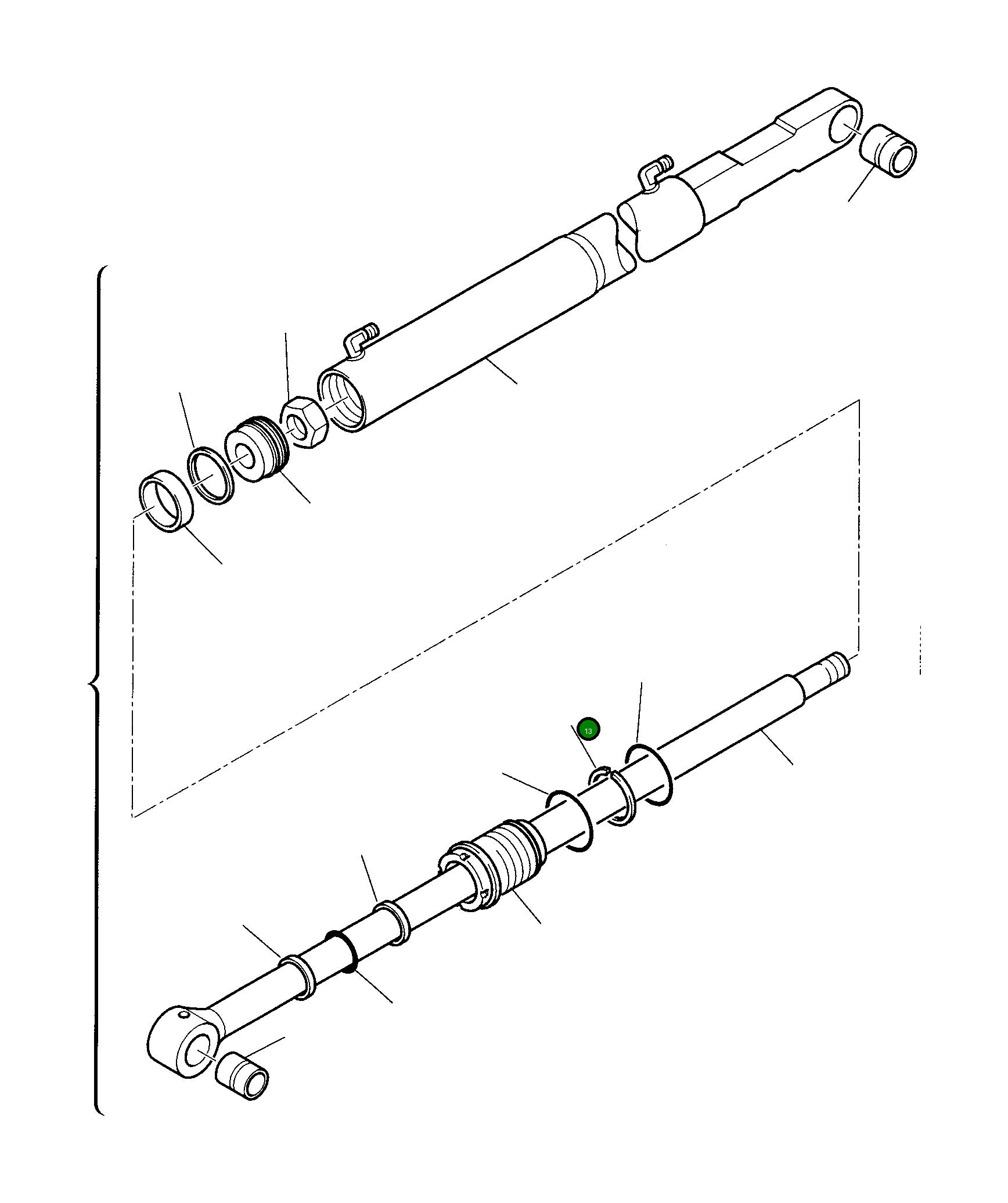 13