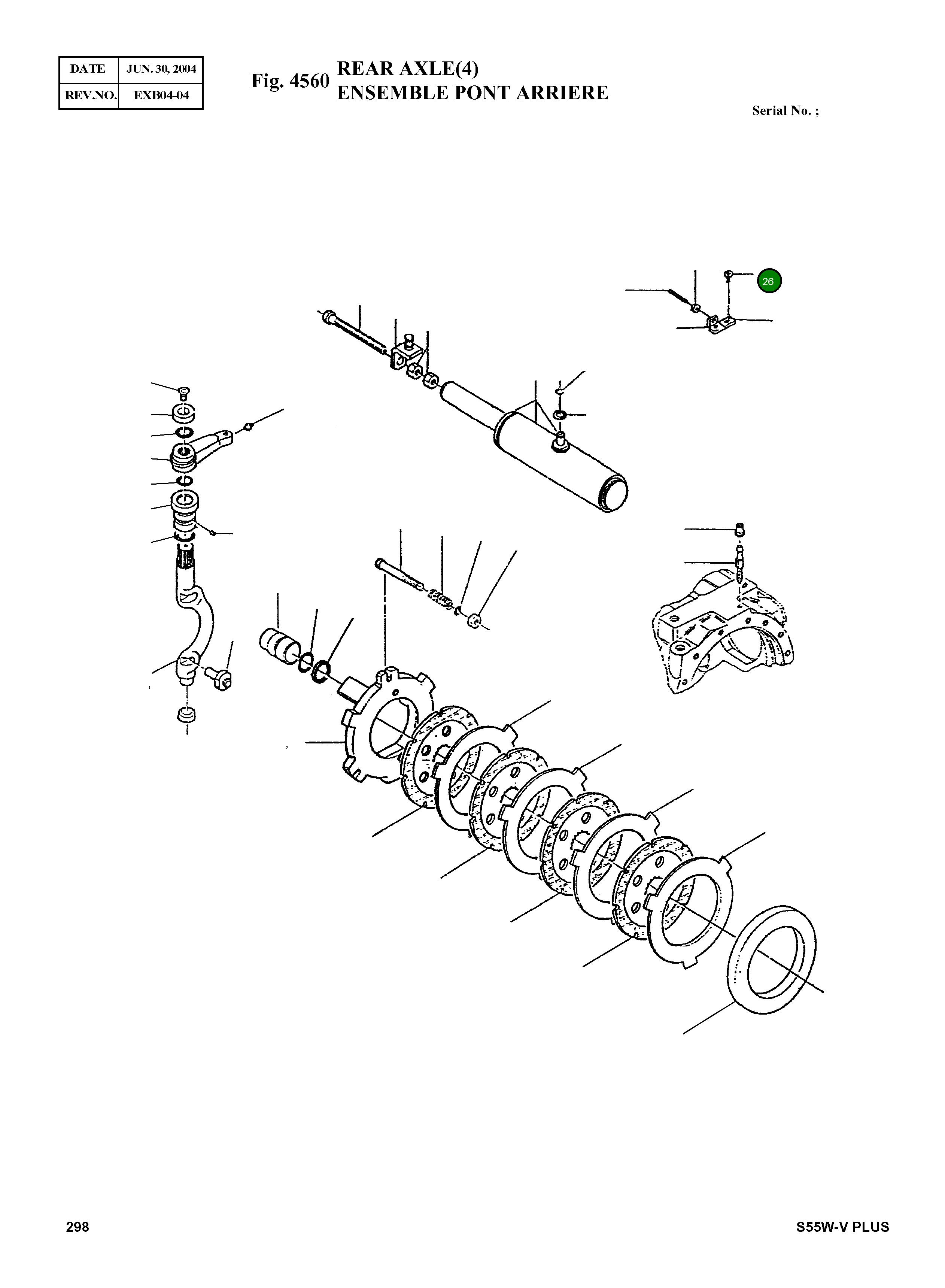 | DATE | JUN. 30, 2004 |
|---|---|
| REV.NO. | EXB04-04 |

Fig. 4560 REAR AXLE(4)
ENSEMBLE PONT ARRIERE

Serial No. ;

26

298

S55W-V PLUS