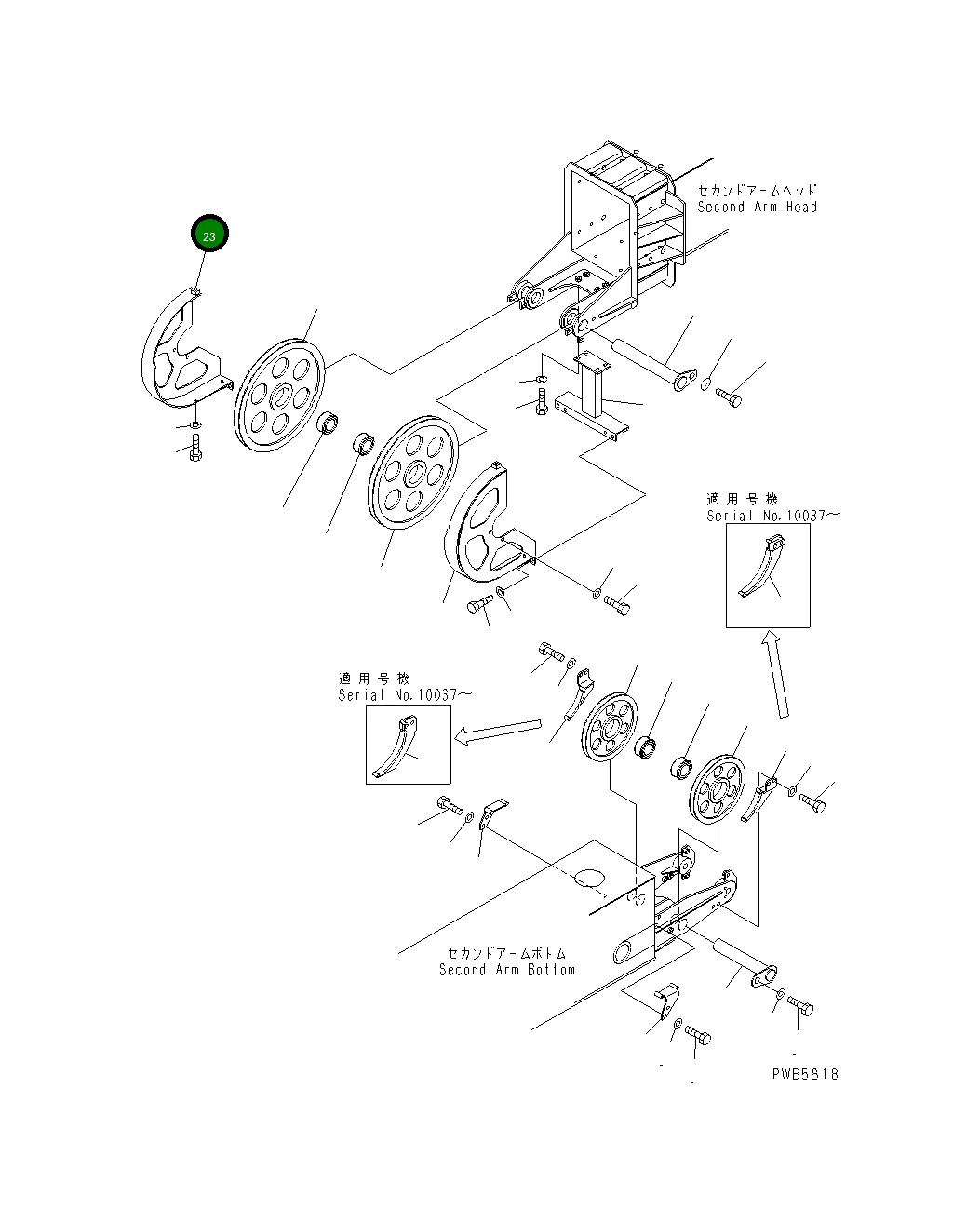 23

セカンドアームヘッド
Second Arm Head

適用号機
Serial No.10037～

適用号機
Serial No.10037～

セカンドアームボトム
Second Arm Bottom

PWB5818