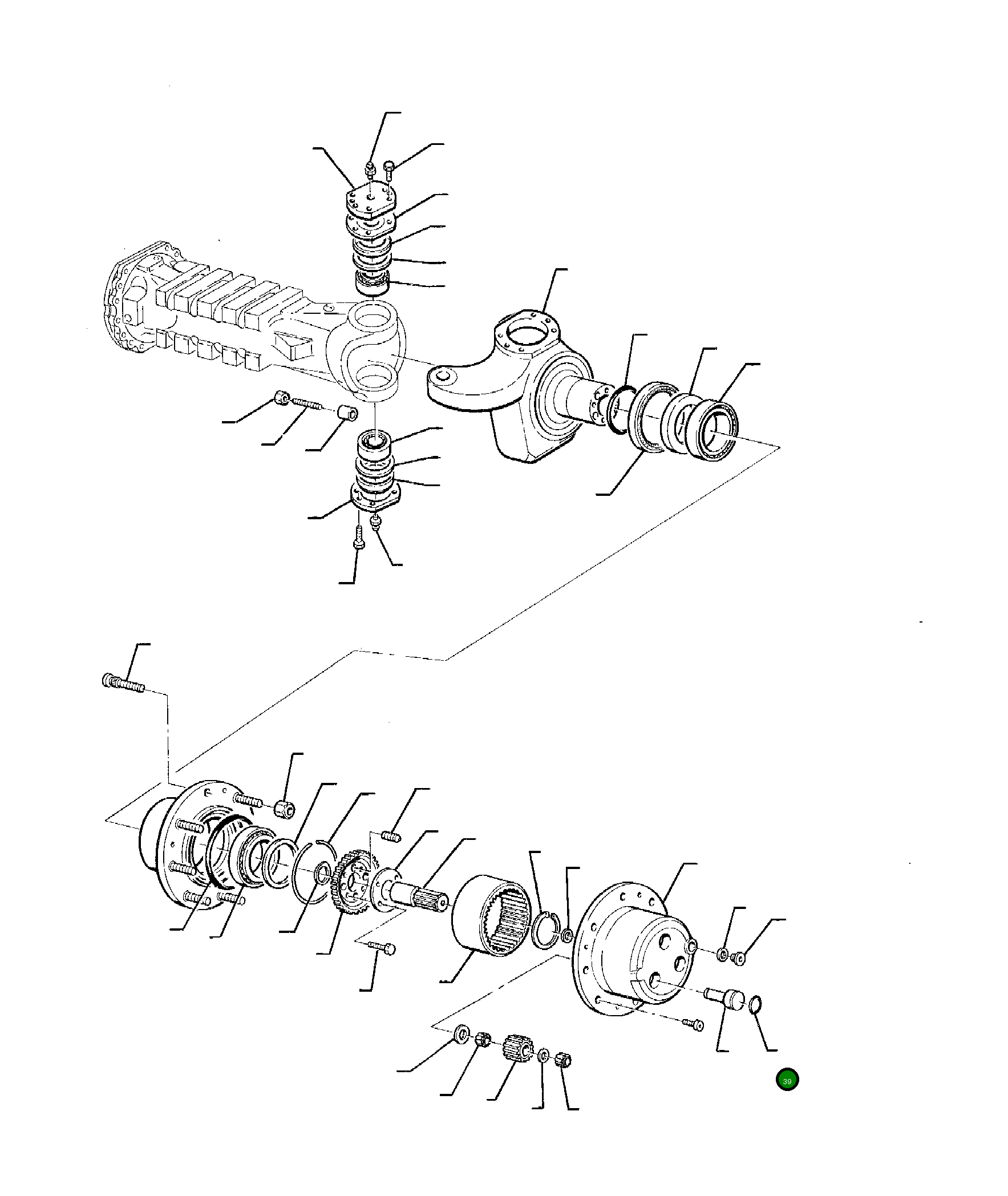 39