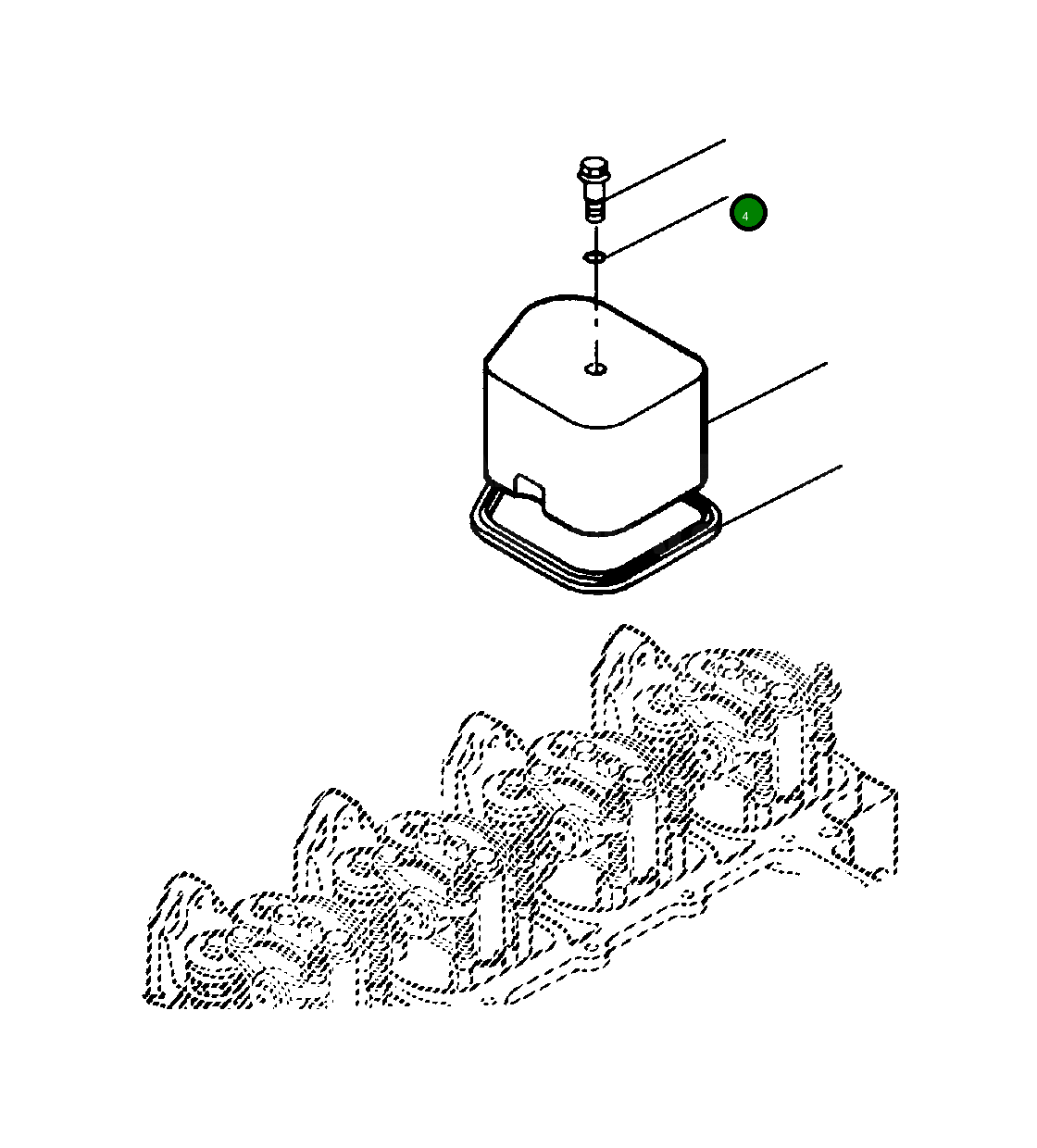 4