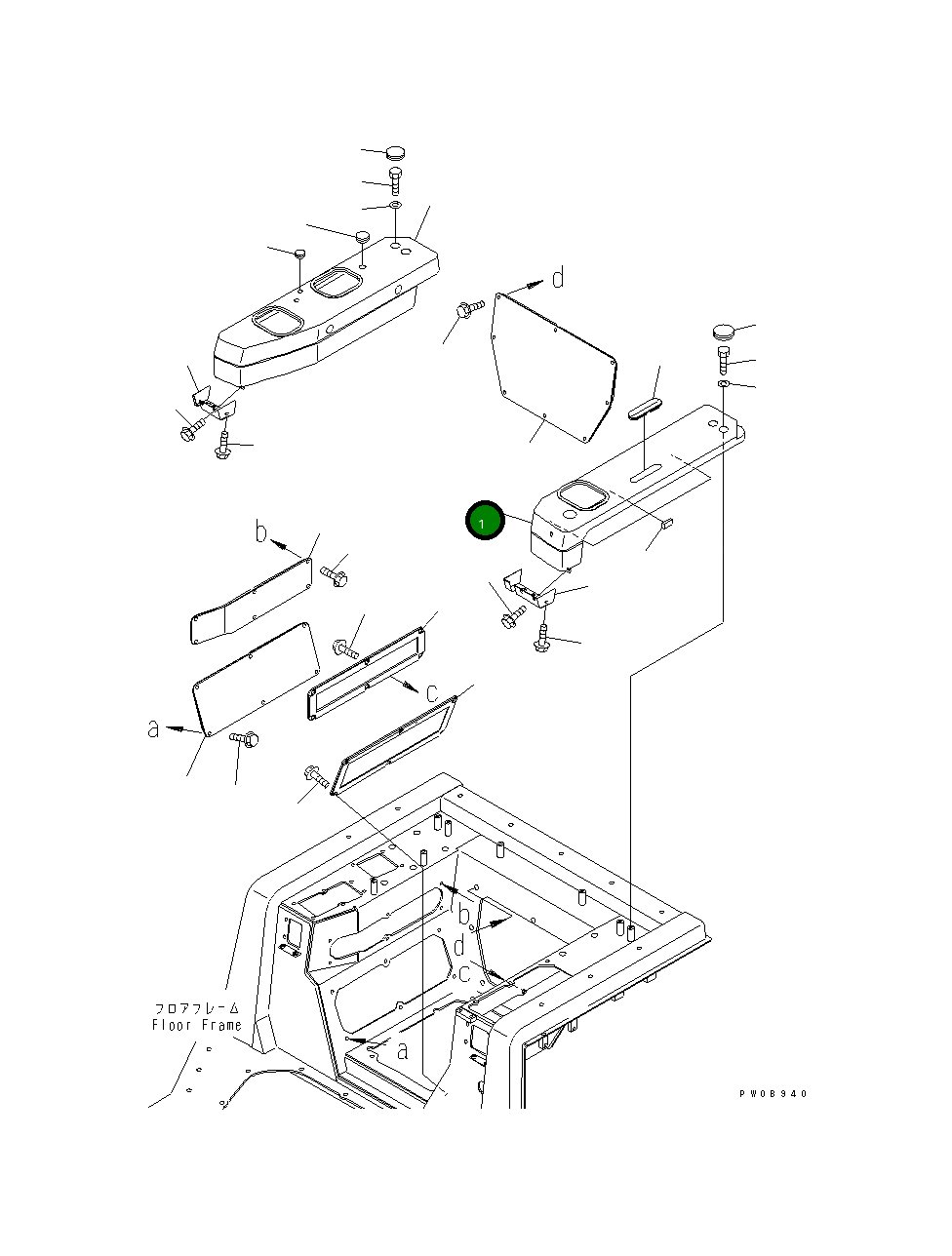 d
1
b
c
a
b
d
c
a
フロアフレーム
Floor Frame
PW08940