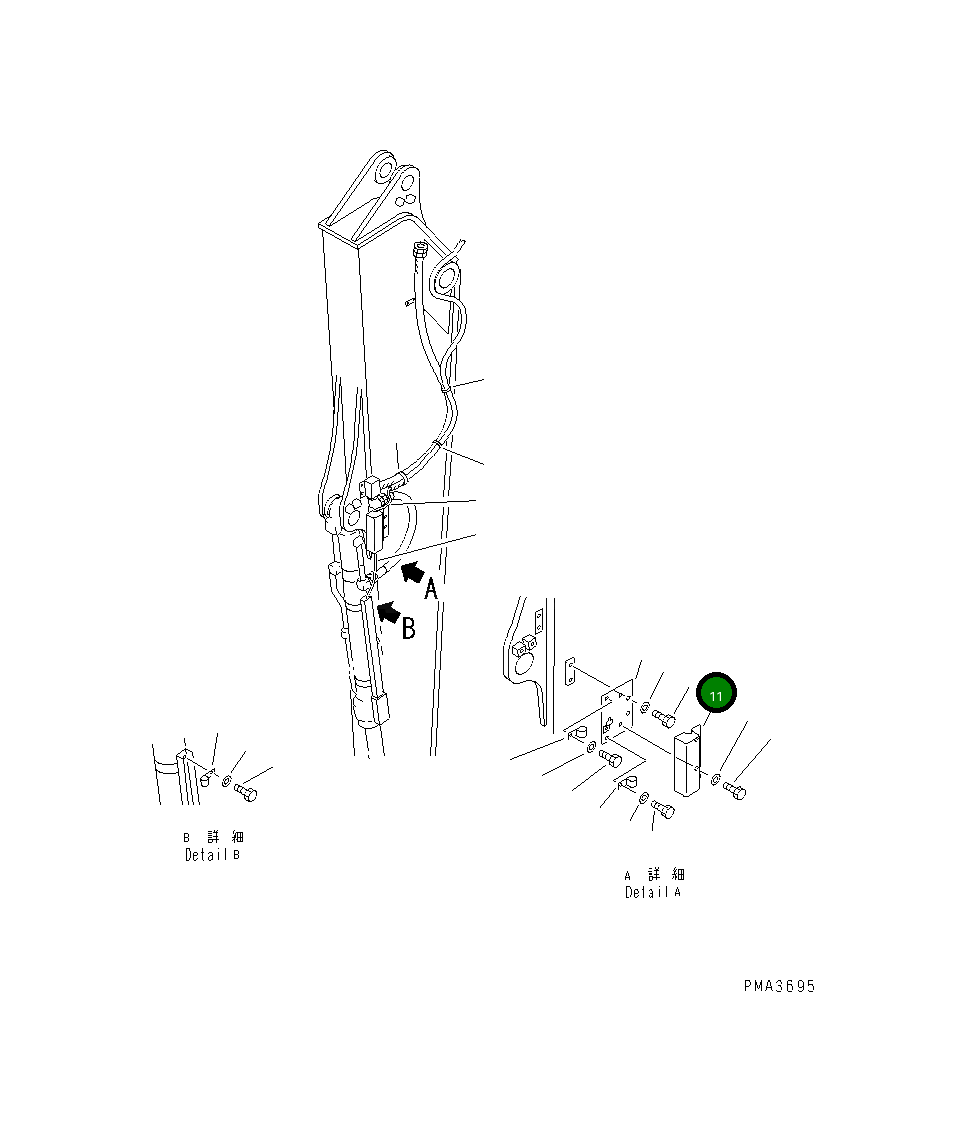 A

B

11

B 詳 細
Detail B

A 詳 細
Detail A

PMA3695