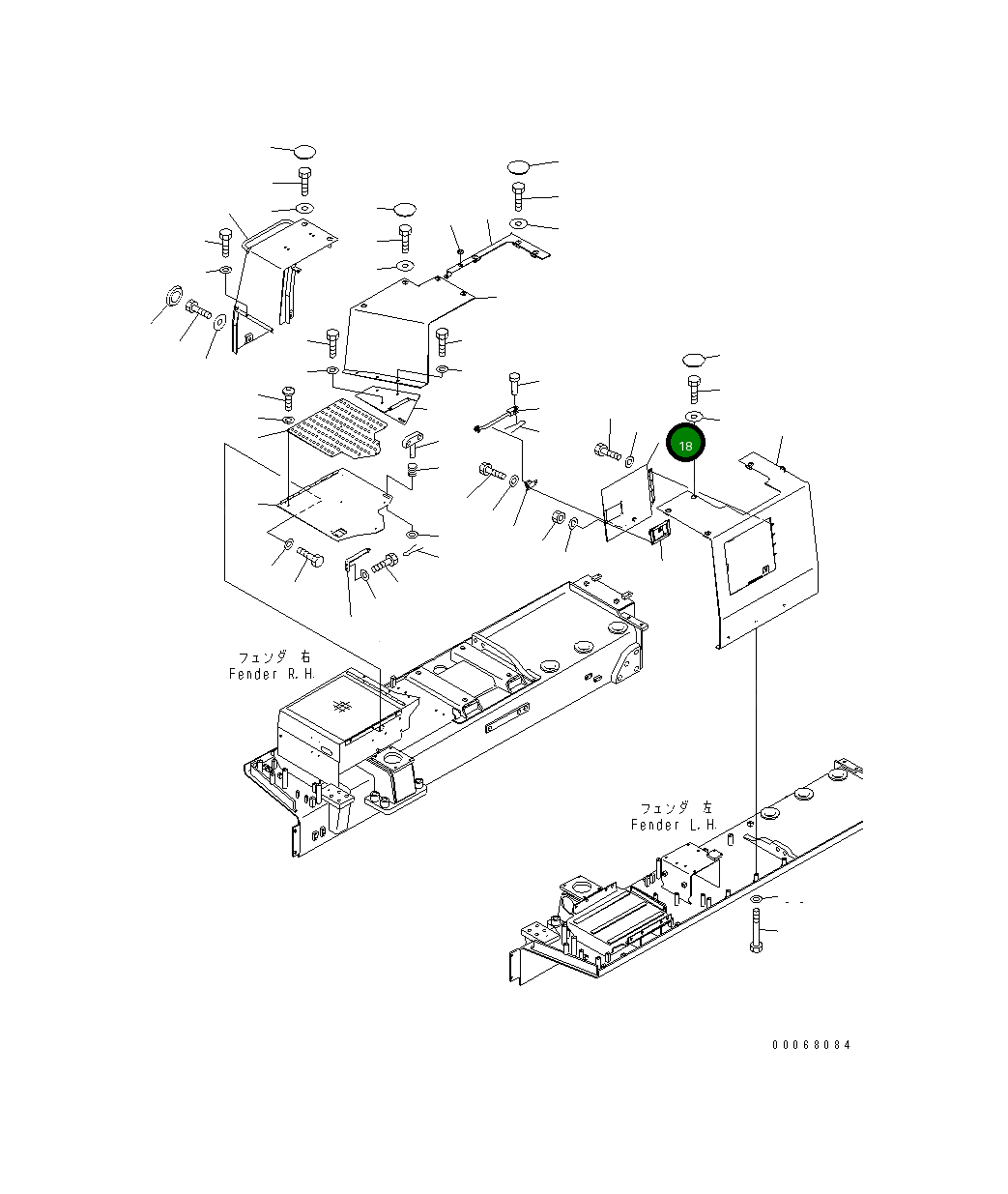 18

フェンダ 右
Fender R.H.

フェンダ 左
Fender L.H.

00068084