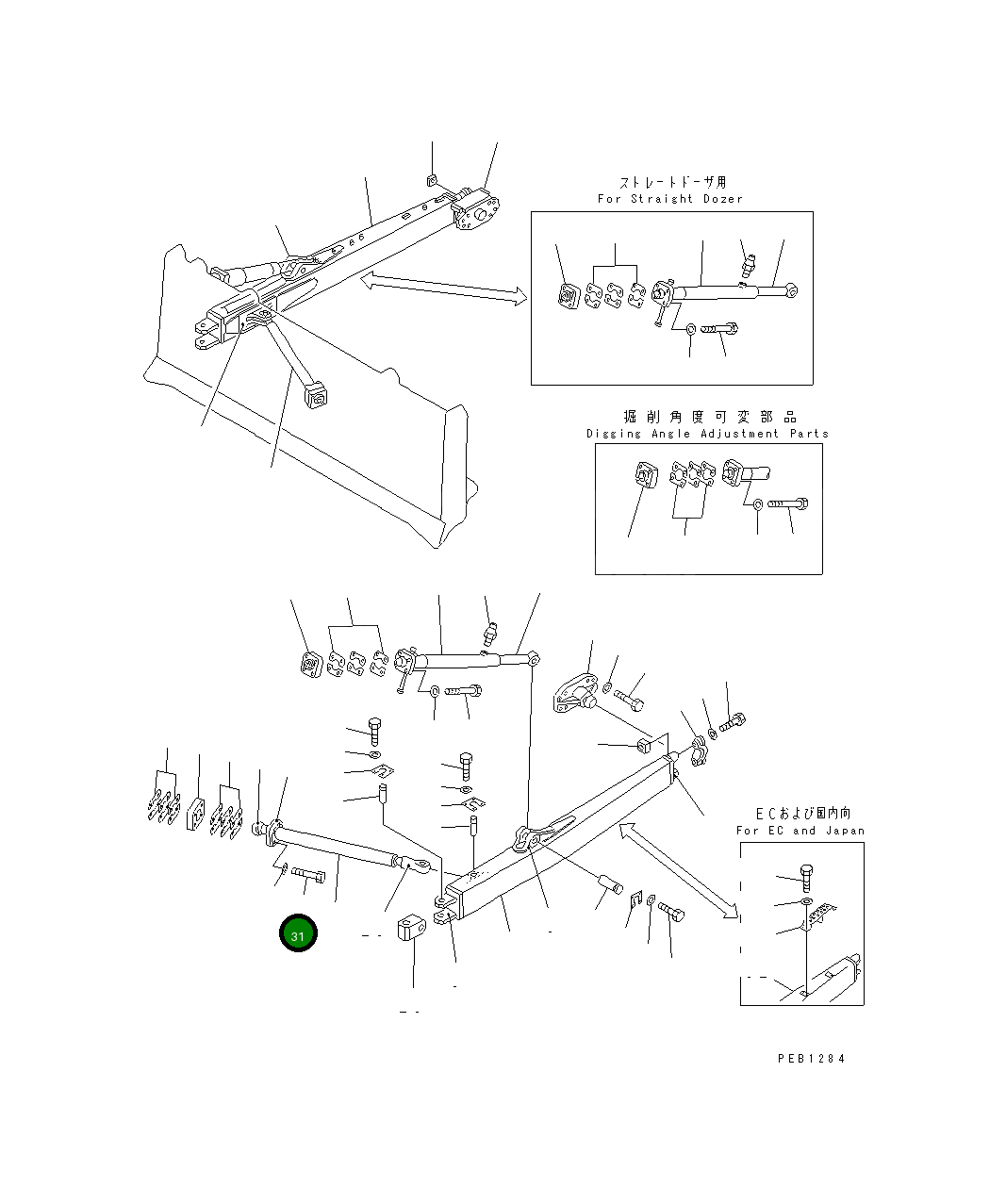 ストレートドーザ用
For Straight Dozer

掘削角度可変部品
Digging Angle Adjustment Parts

ECおよび国内向
For EC and Japan

31

PEB1284