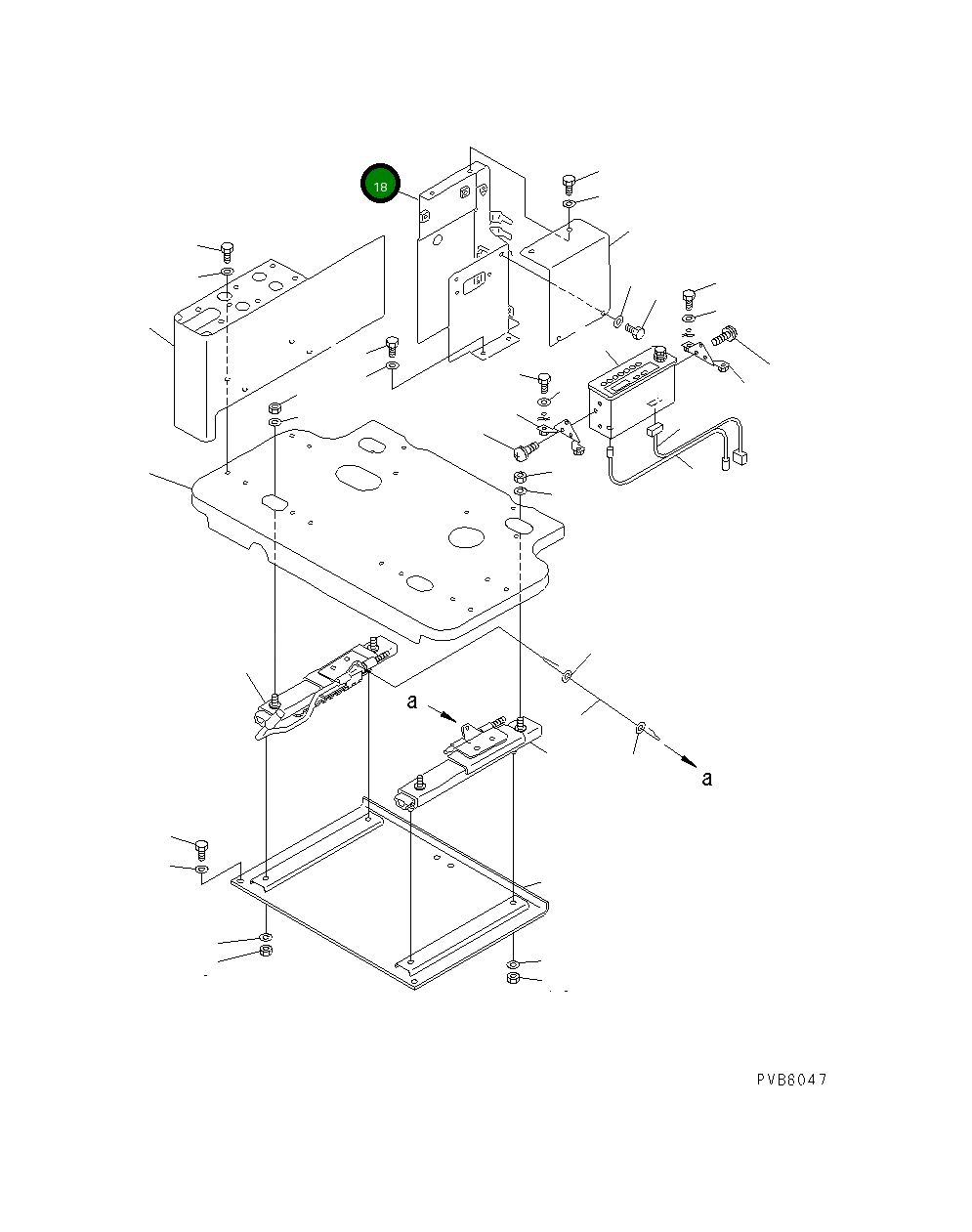 18

a

a

PVB8047