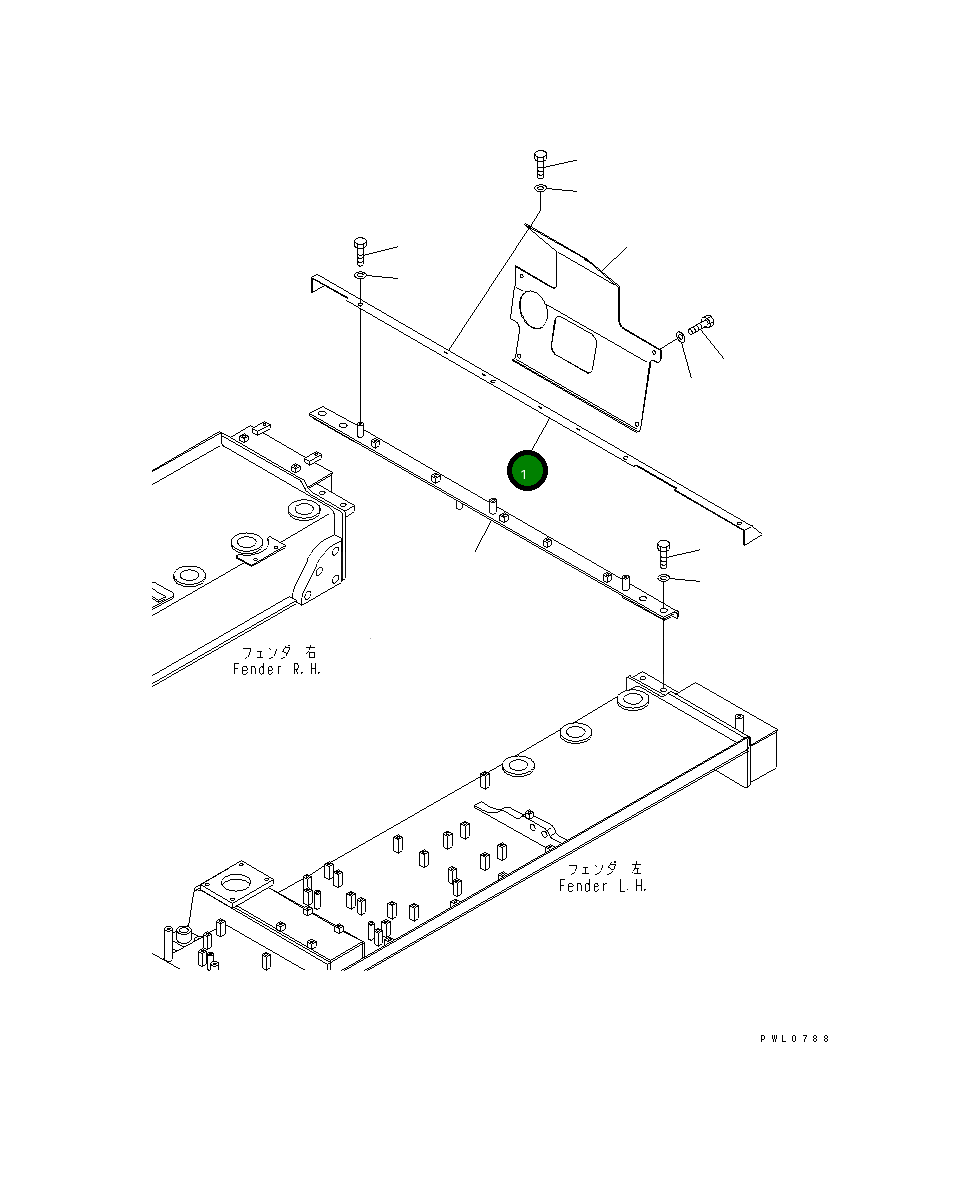 1

フェンダ 右
Fender R.H.

フェンダ 左
Fender L.H.

PWL0788