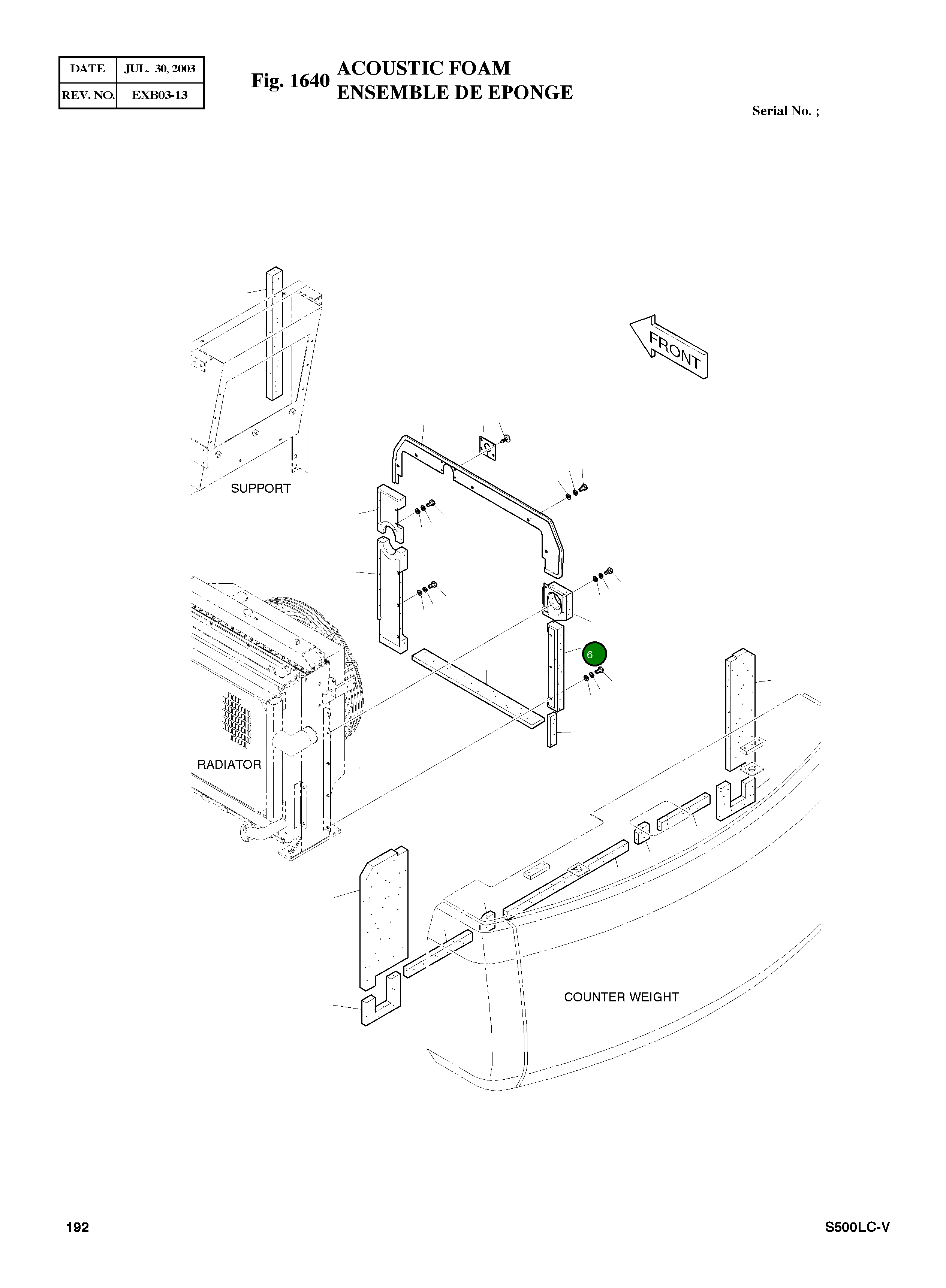 | DATE | JUL. 30, 2003 |
|---|---|
| REV. NO. | EXB03-13 |

Fig. 1640 ACOUSTIC FOAM
ENSEMBLE DE EPONGE

Serial No. ;

FRONT

SUPPORT

6

RADIATOR

COUNTER WEIGHT

192

S500LC-V