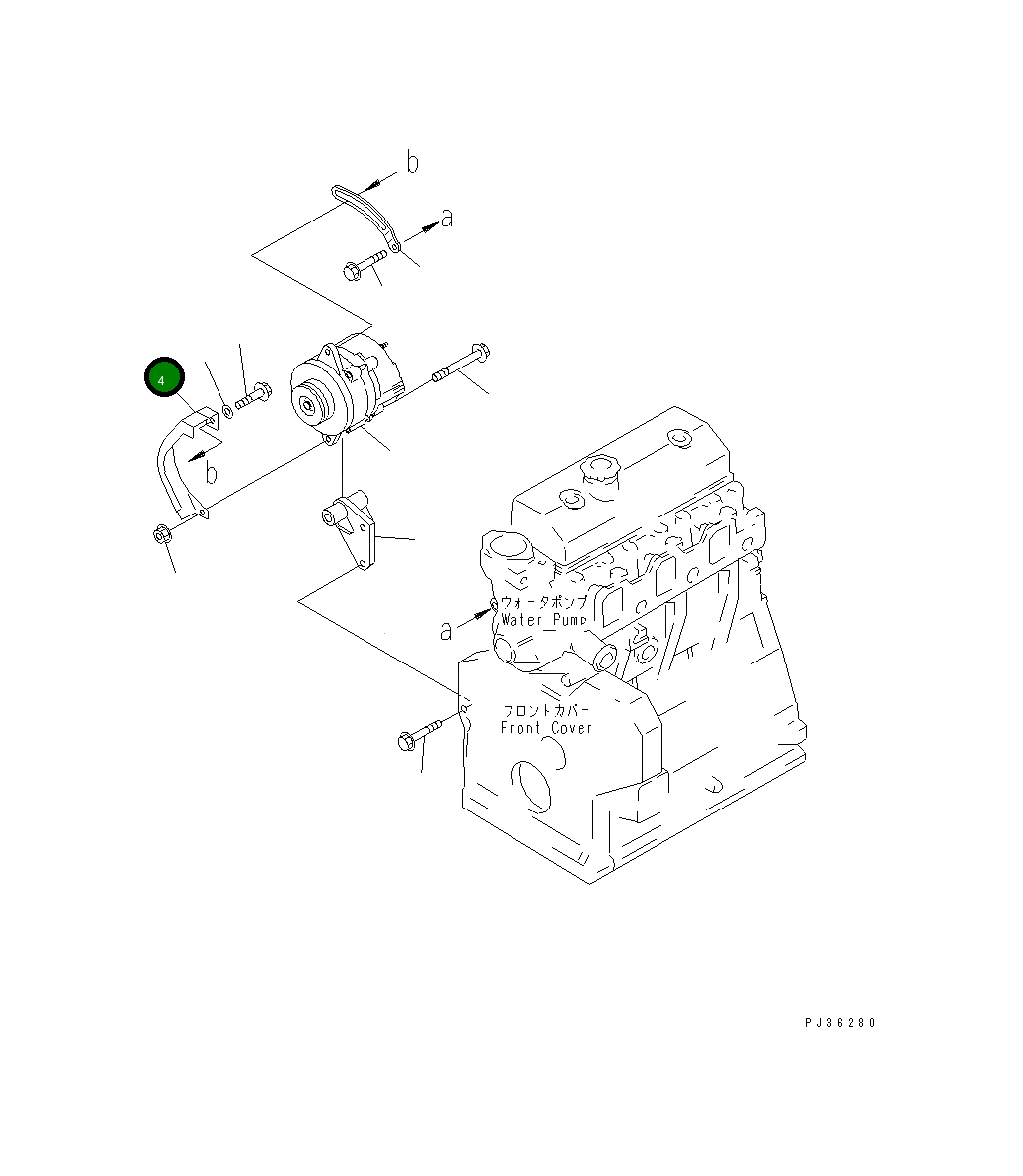 b

a

4

b

a

ウォータポンプ
Water Pump

フロントカバー
Front Cover

PJ36280