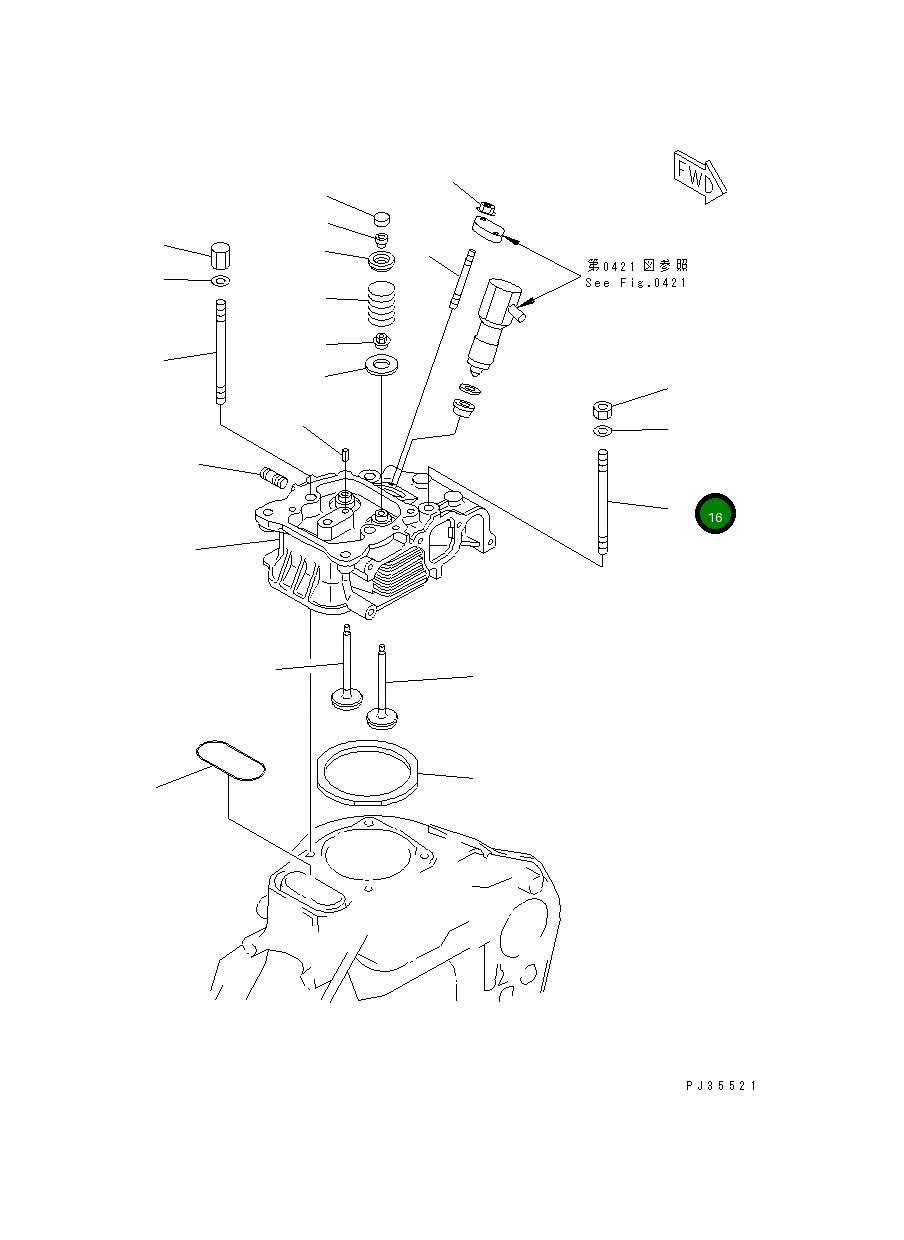 FWD

第0421図参照
See Fig.0421

16

PJ35521