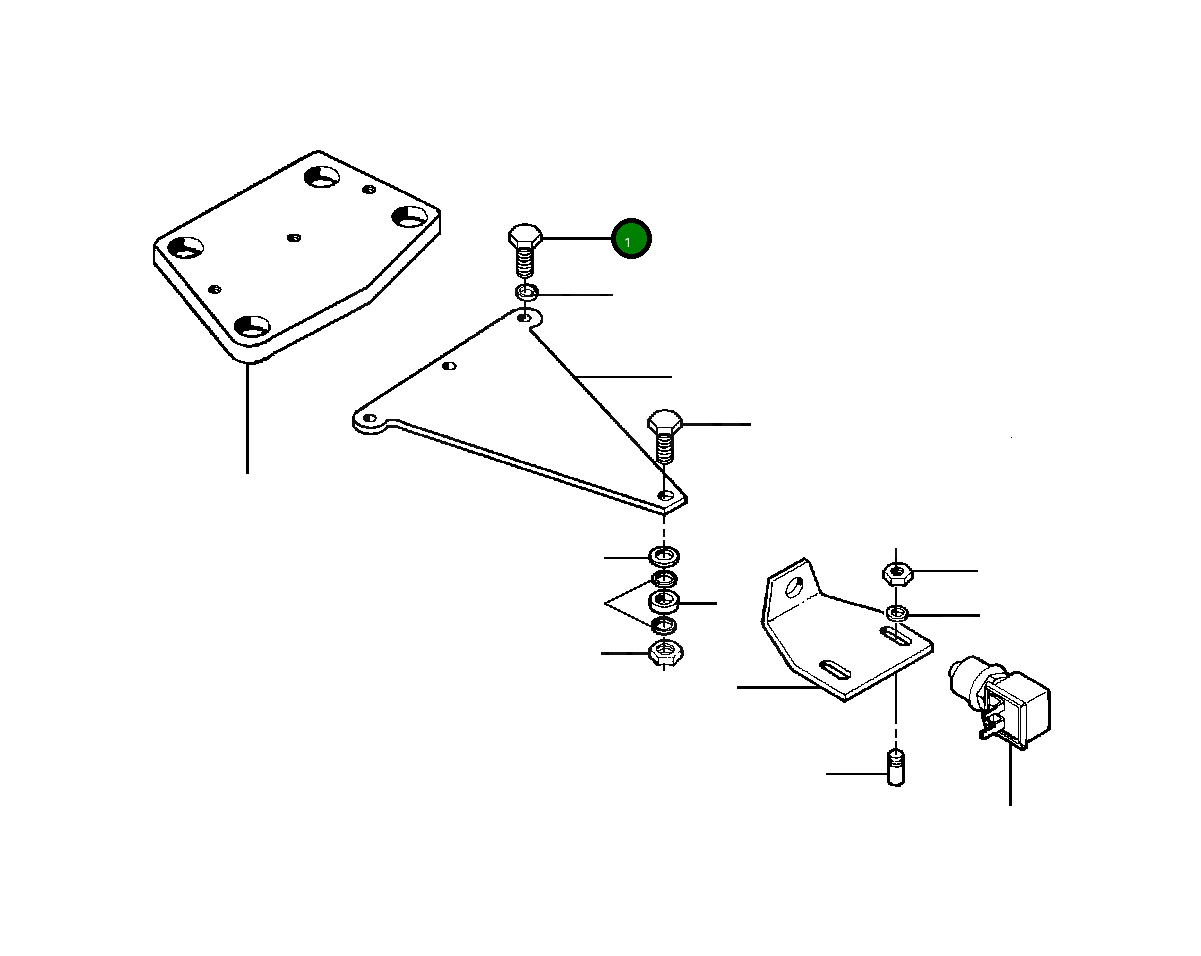 1