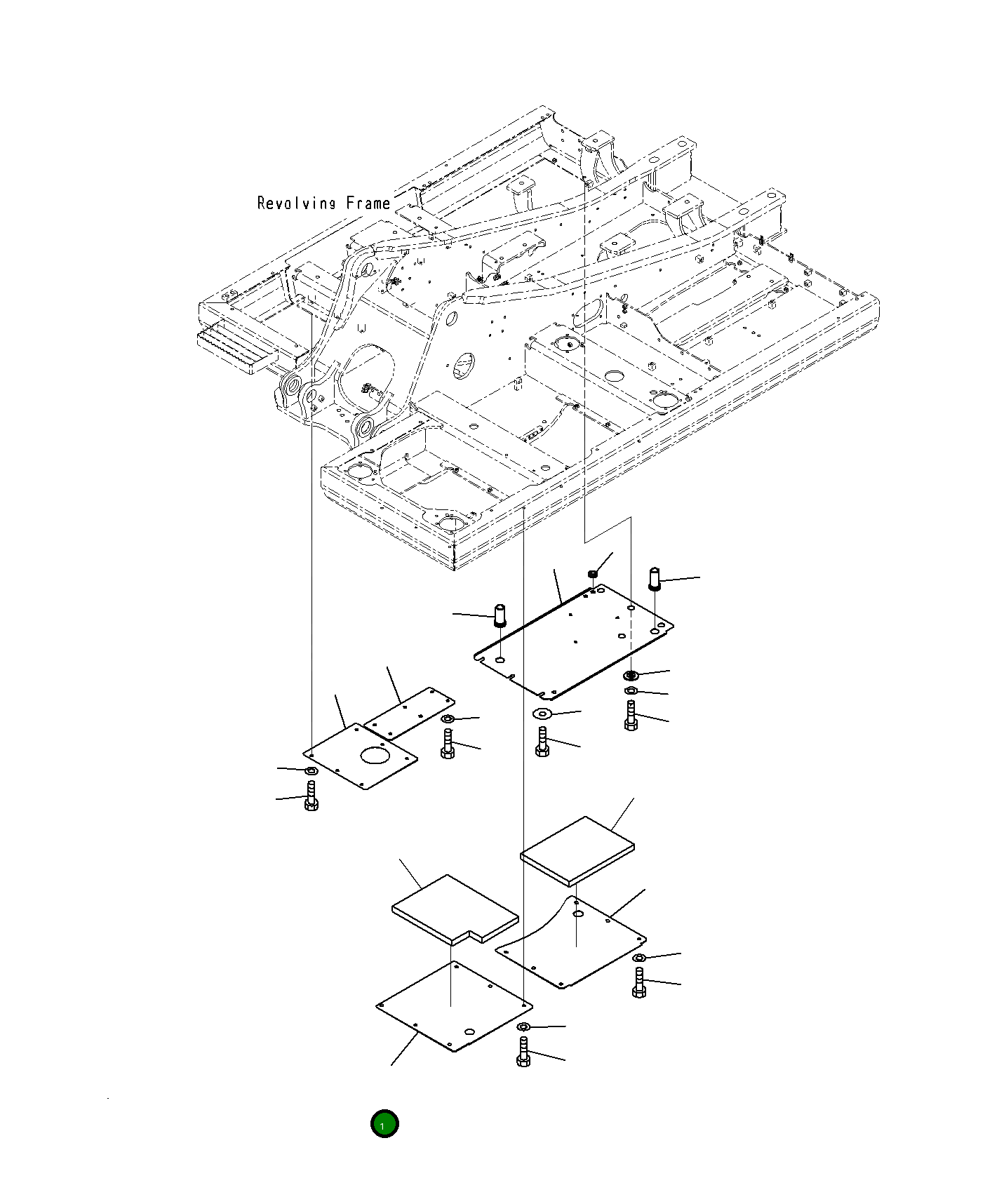 Revolving Frame

1