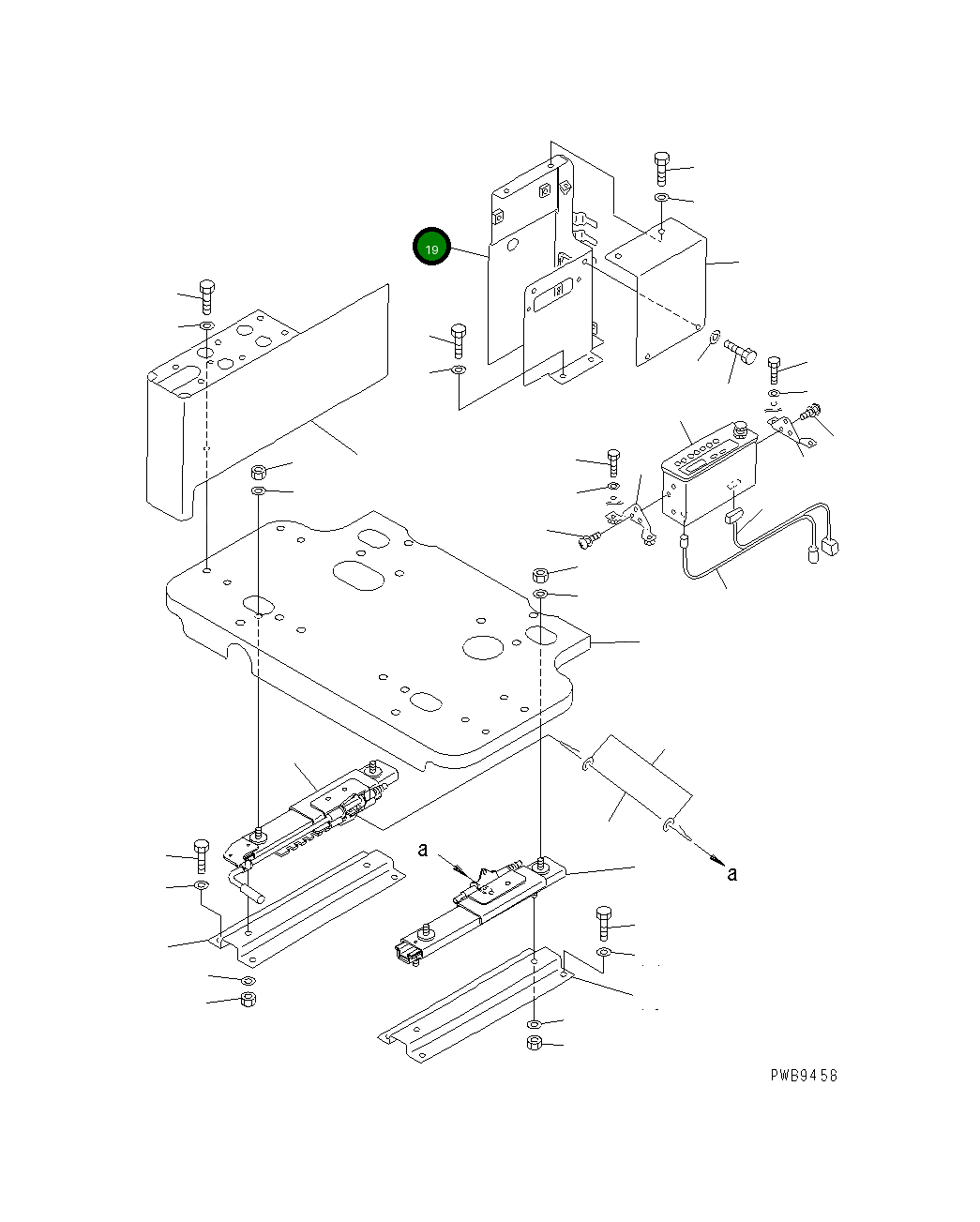 19

a

a

PWB9458