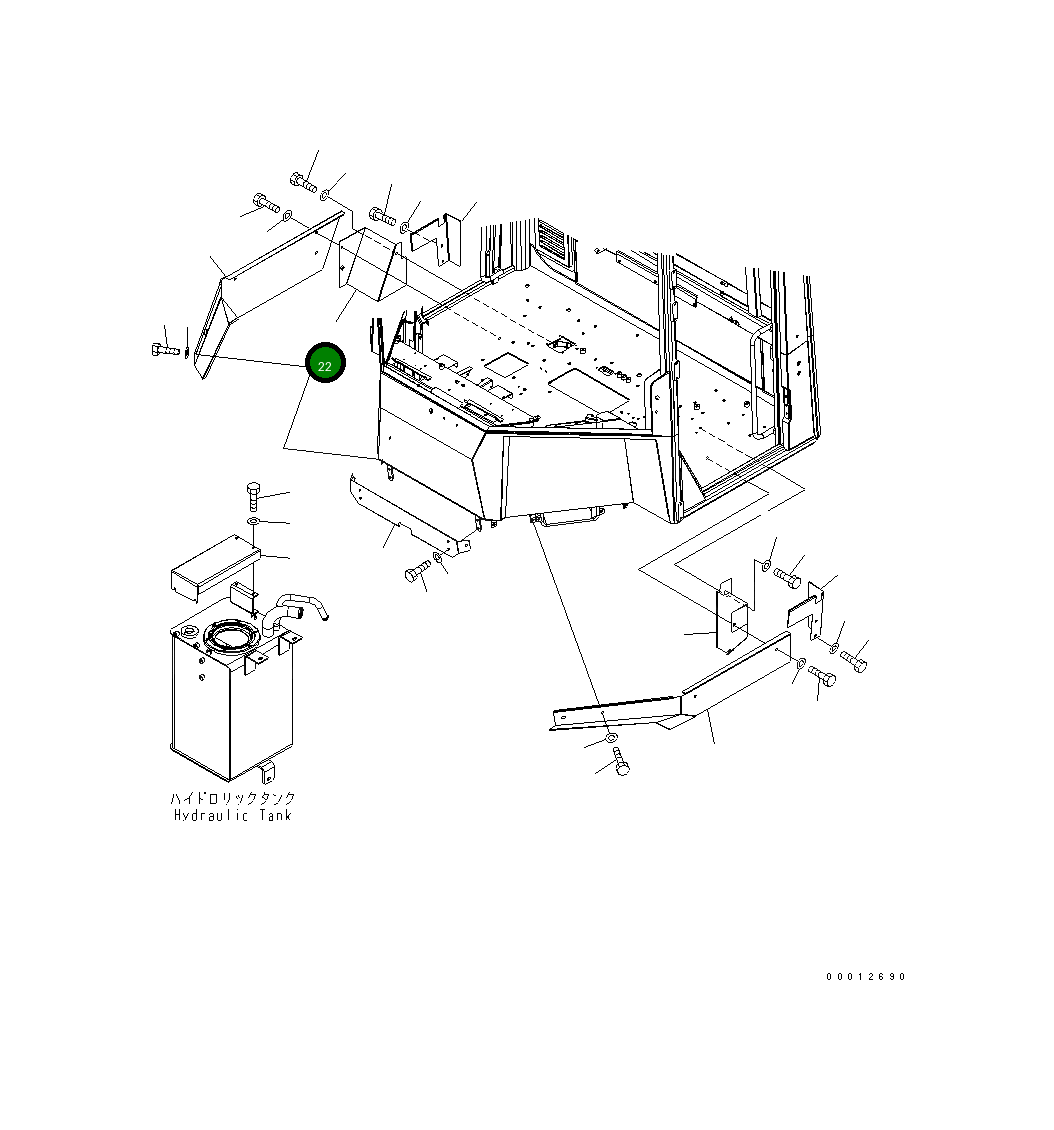 22

ハイドロリックタンク
Hydraulic Tank

00012690