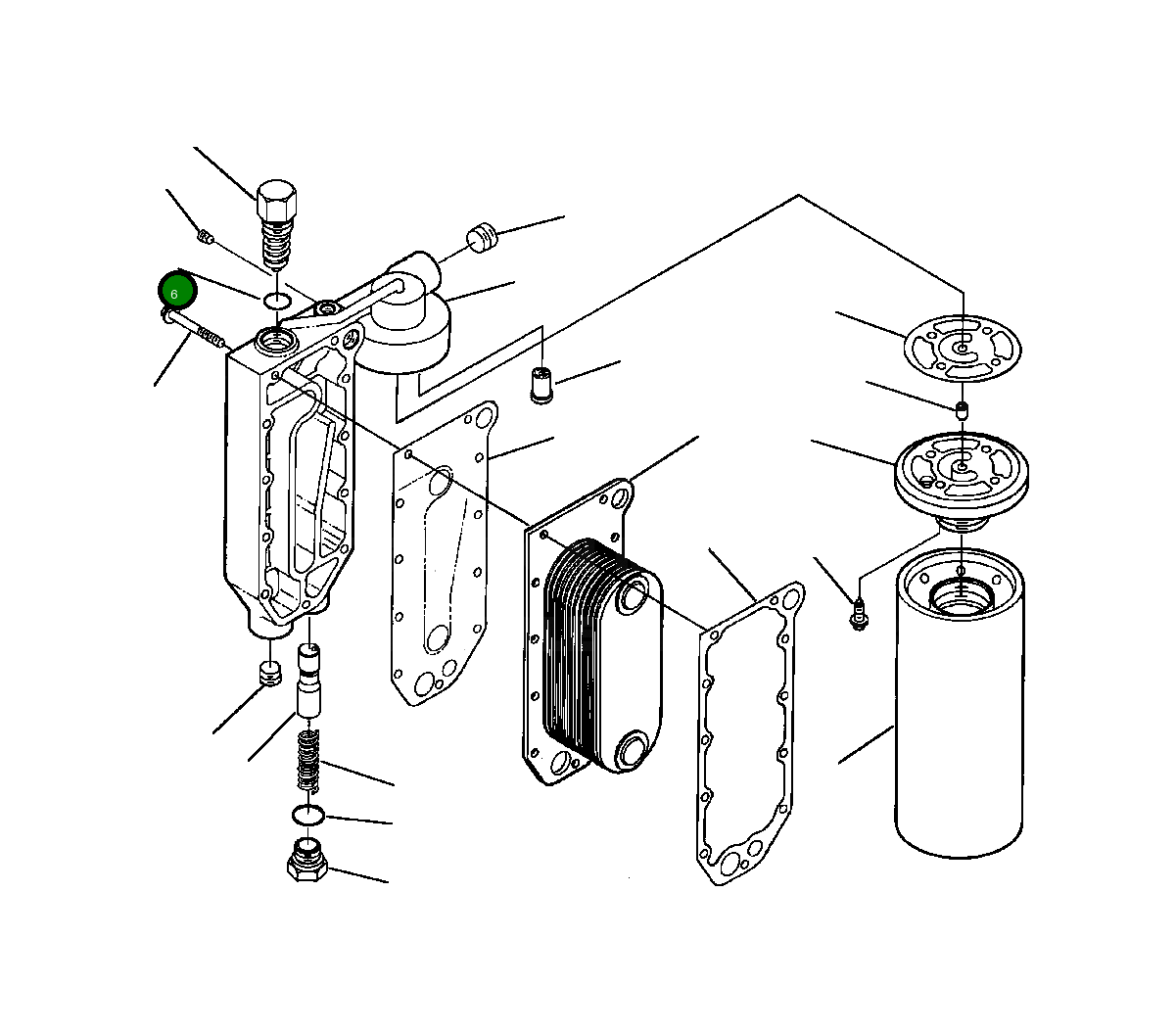 6