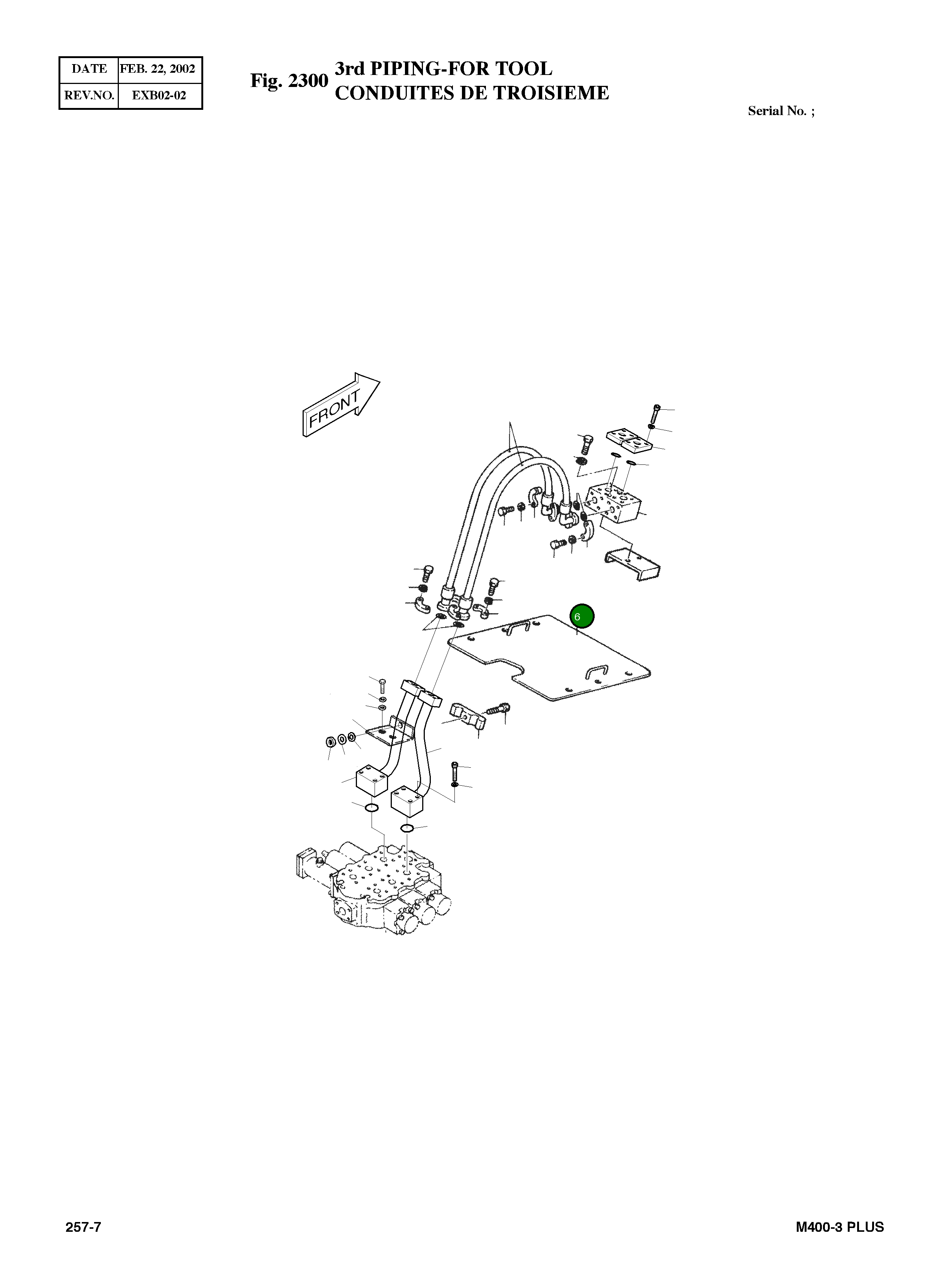 | DATE | FEB. 22, 2002 |
|---|---|
| REV.NO. | EXB02-02 |

Fig. 2300 3rd PIPING-FOR TOOL
CONDUITES DE TROISIEME

Serial No. ;

FRONT

6

257-7

M400-3 PLUS