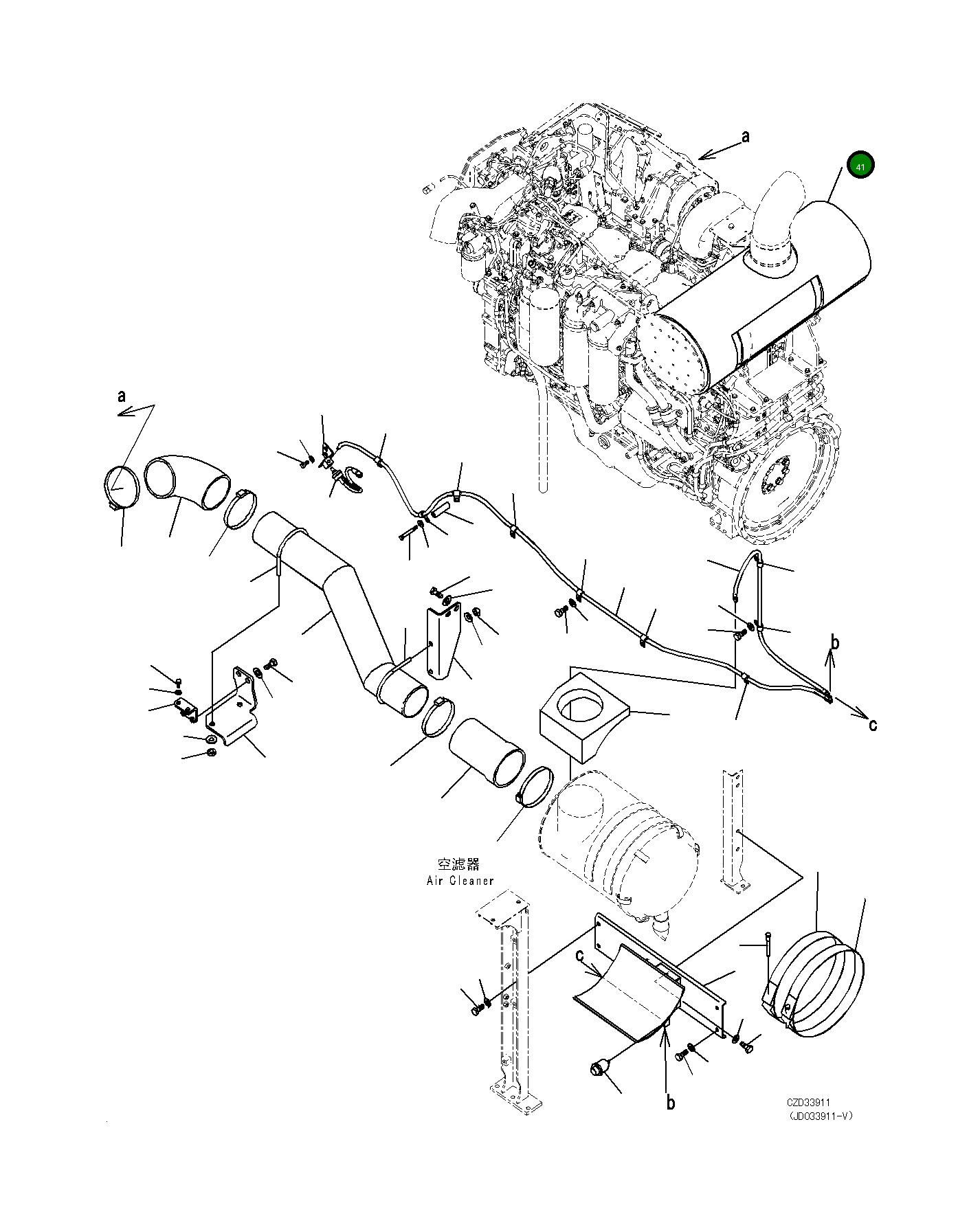 a

41

a

b

c

空滤器
Air Cleaner

c

b

CZD33911
(JD033911-V)