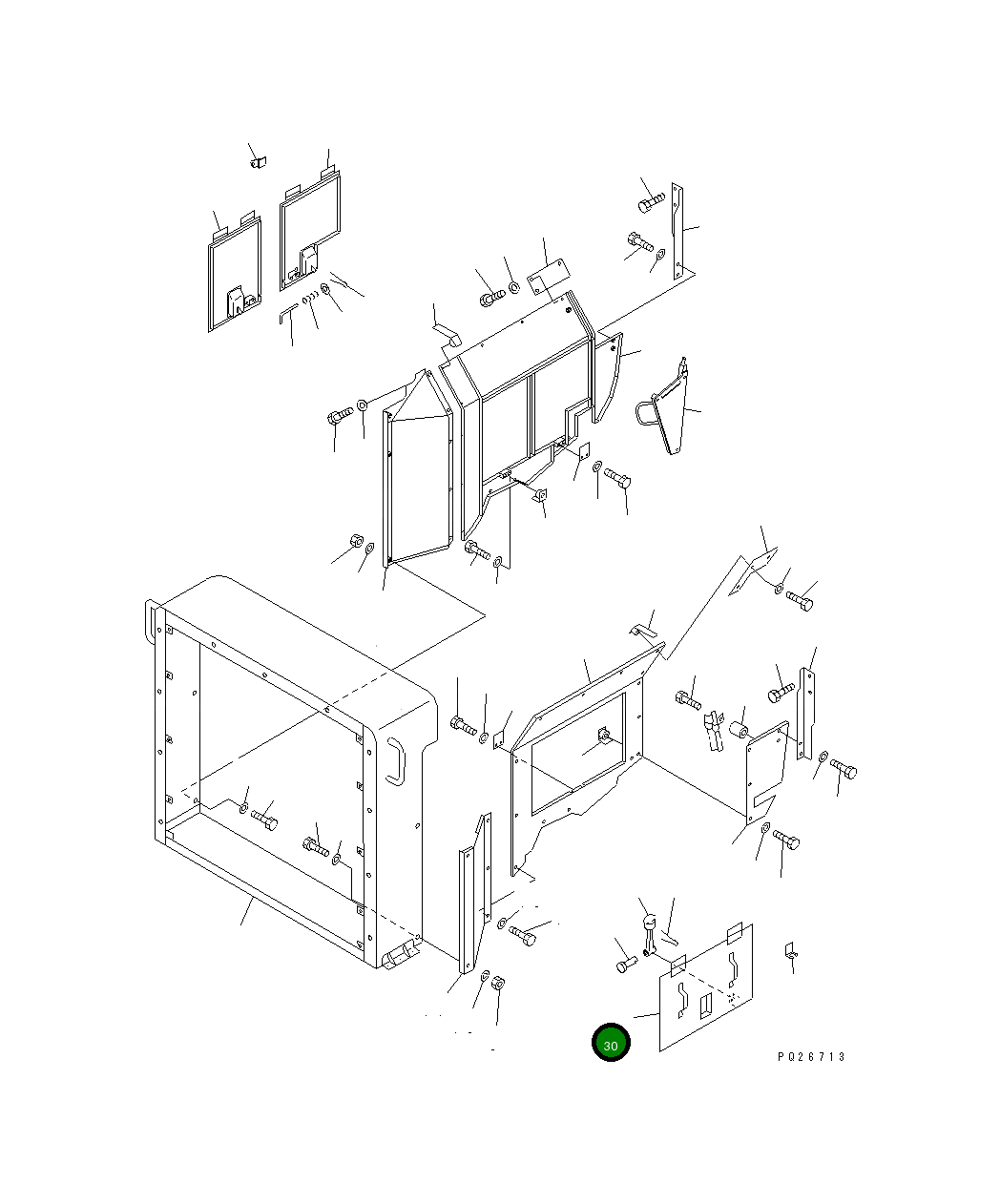 30

PQ26713