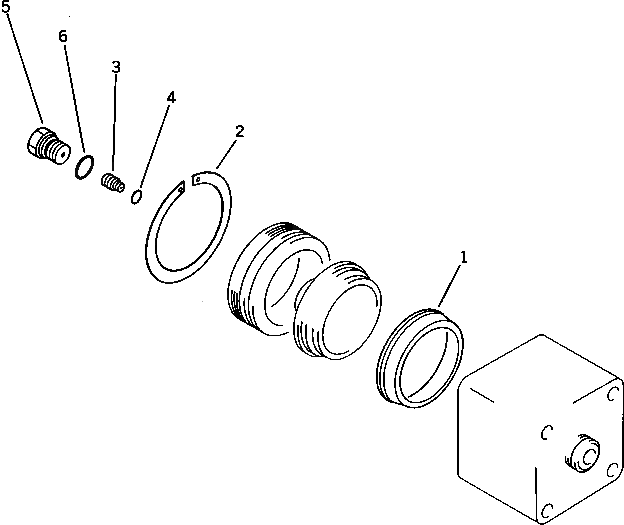 5
6
3
4
2
1