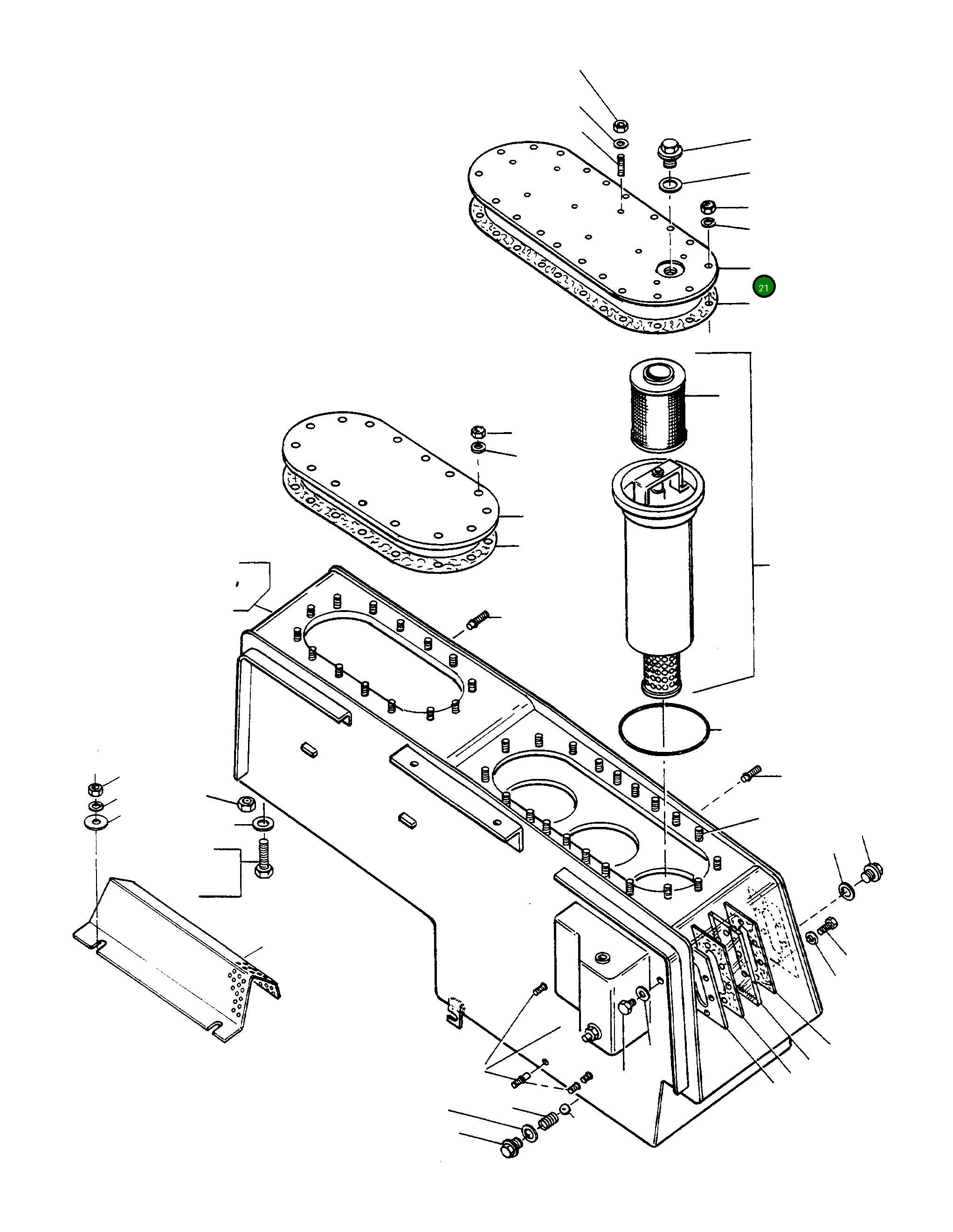 21