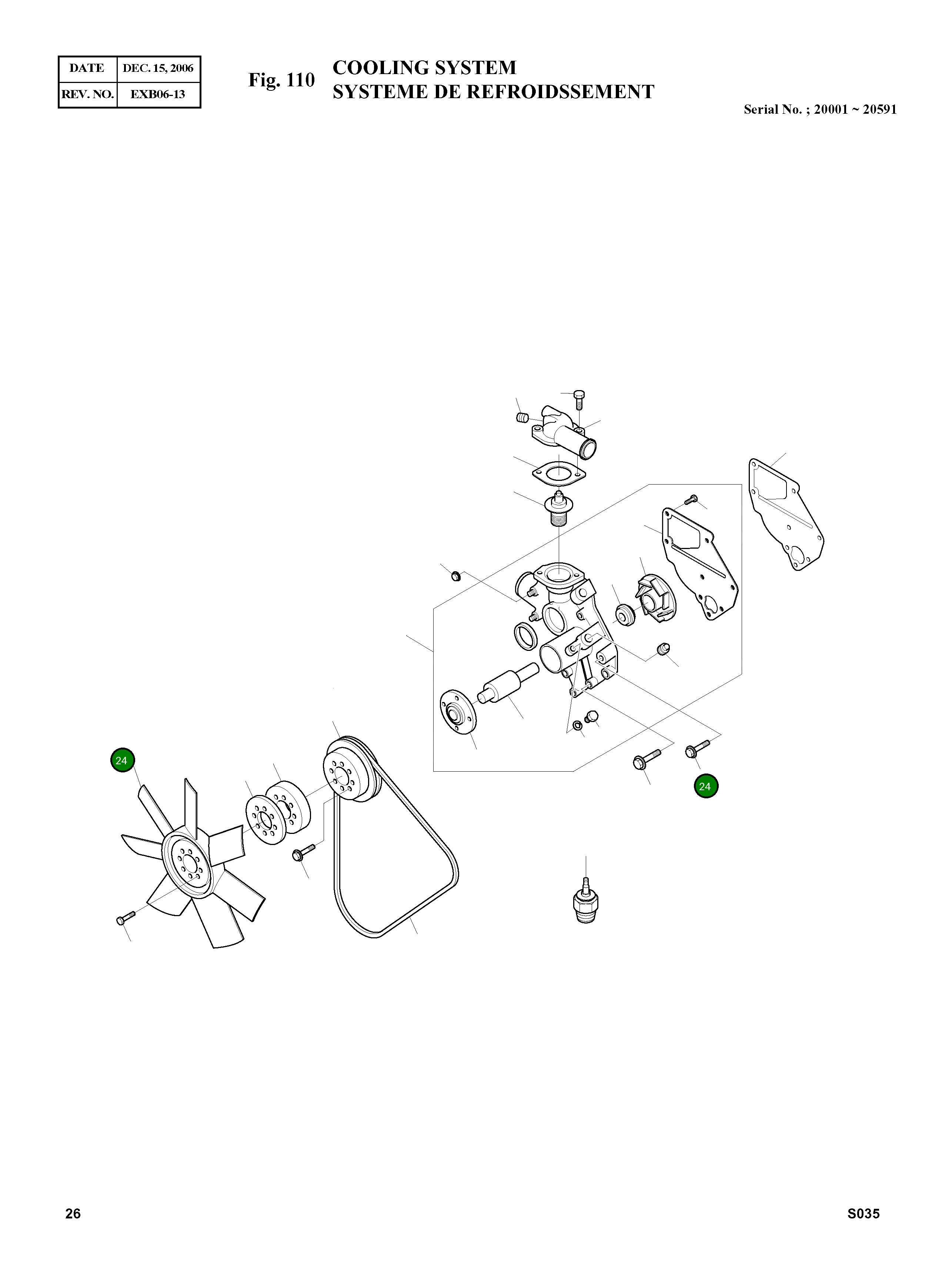 | DATE | DEC. 15, 2006 |
|---|---|
| REV. NO. | EXB06-13 |

Fig. 110 COOLING SYSTEM
SYSTEME DE REFROIDSSEMENT

Serial No. ; 20001 ~ 20591

24

24

26

S035