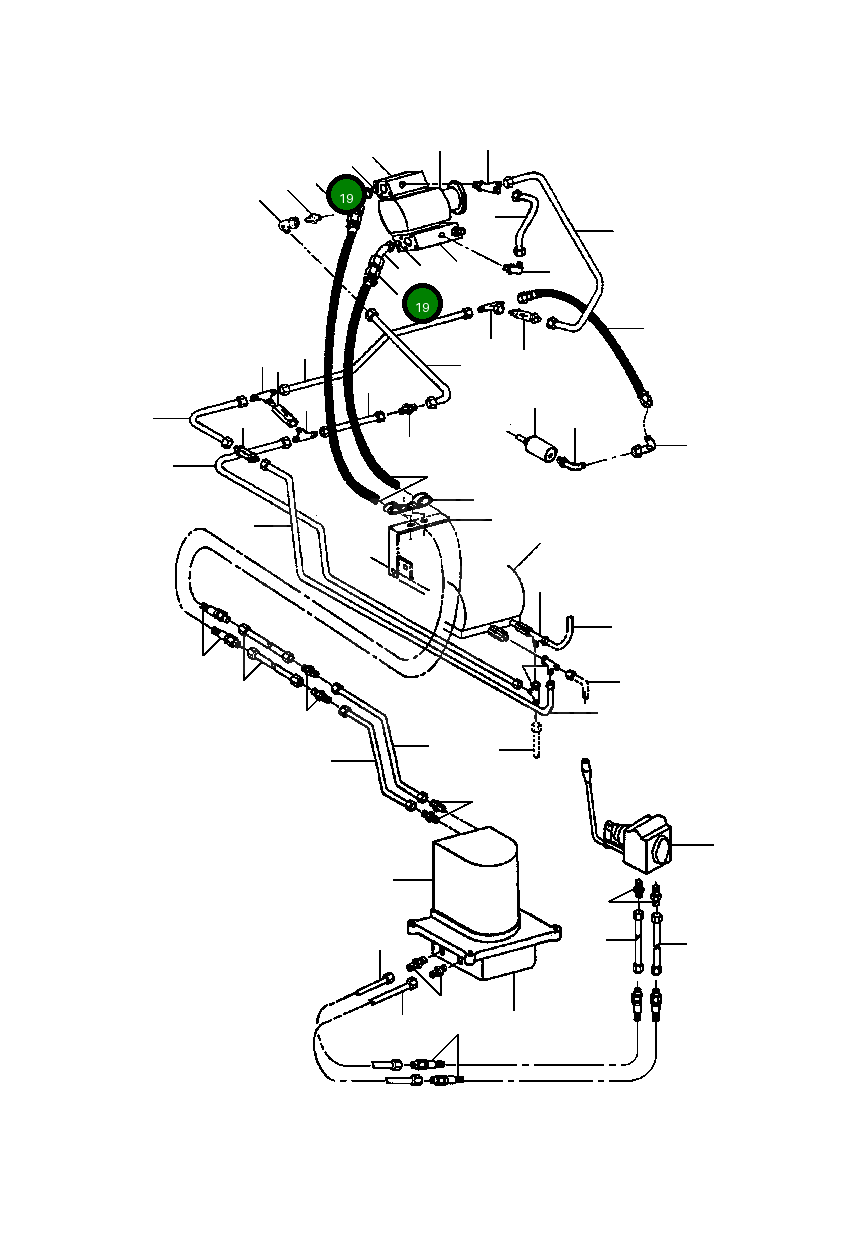 19

19