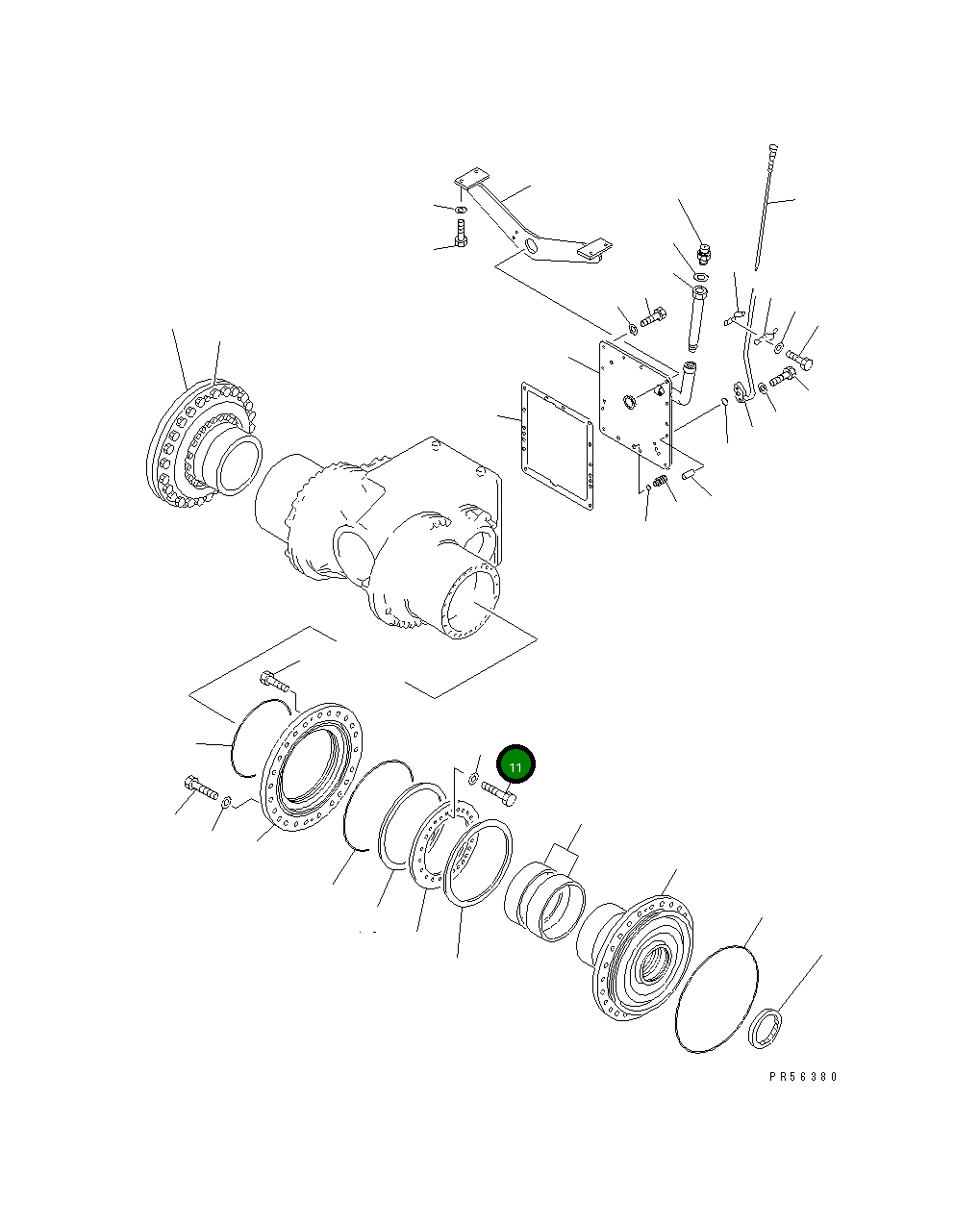 11

PR56380