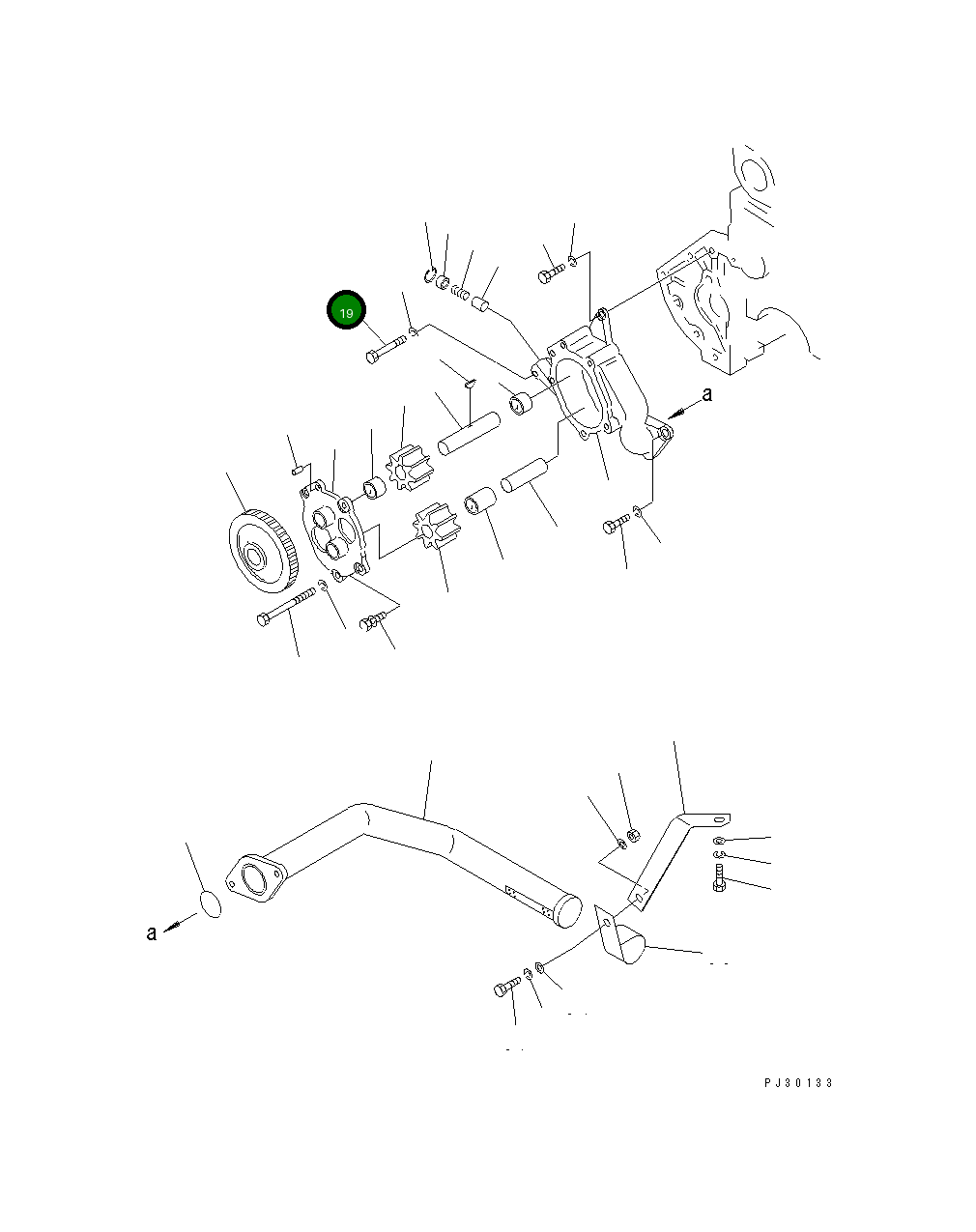 19

a

a

PJ30133