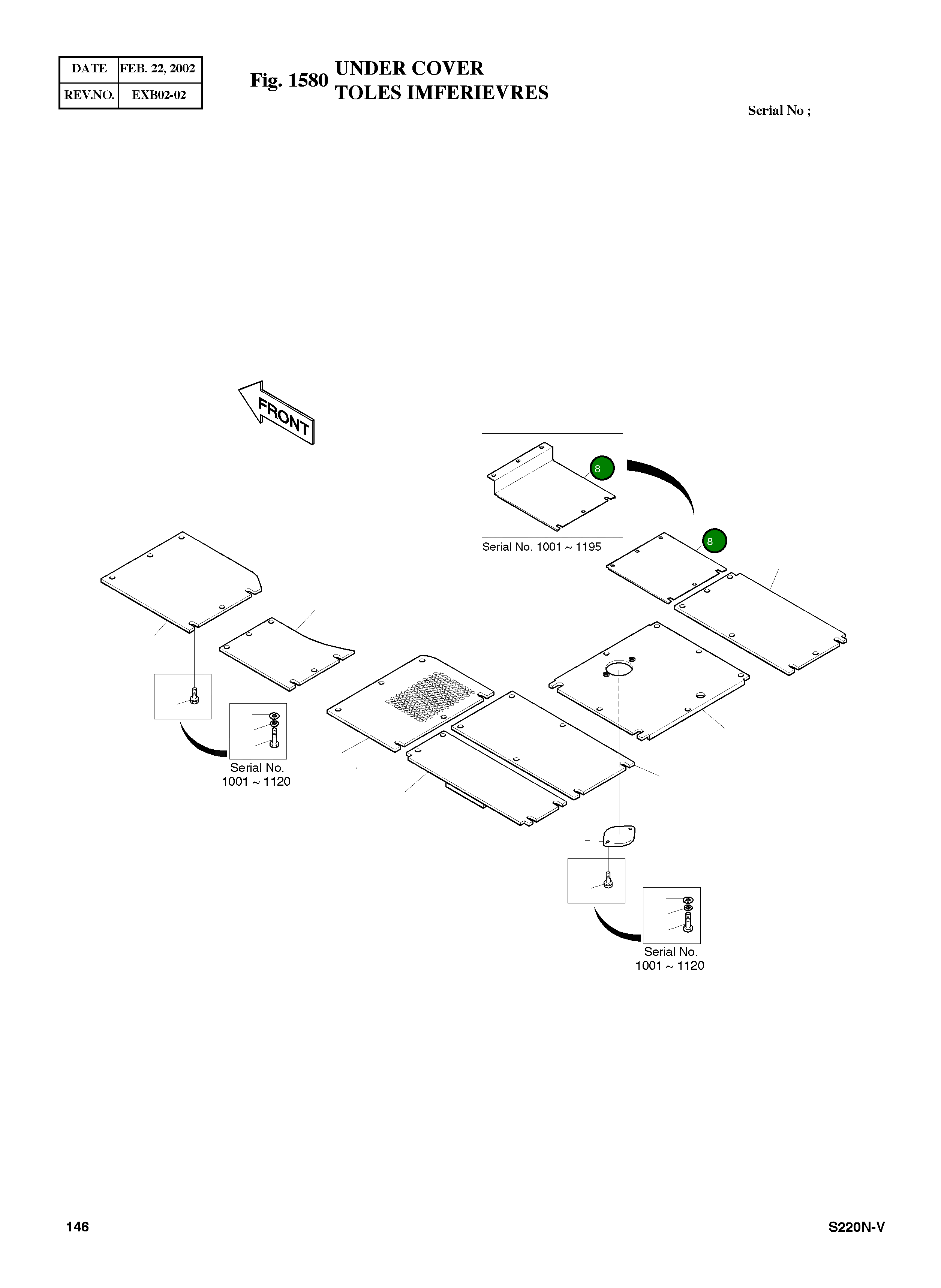 | DATE | FEB. 22, 2002 |
|---|---|
| REV.NO. | EXB02-02 |

Fig. 1580 UNDER COVER
TOLES IMFERIEVRES

Serial No ;

FRONT

8

Serial No. 1001 ~ 1195

8

Serial No.
1001 ~ 1120

Serial No.
1001 ~ 1120

146

S220N-V