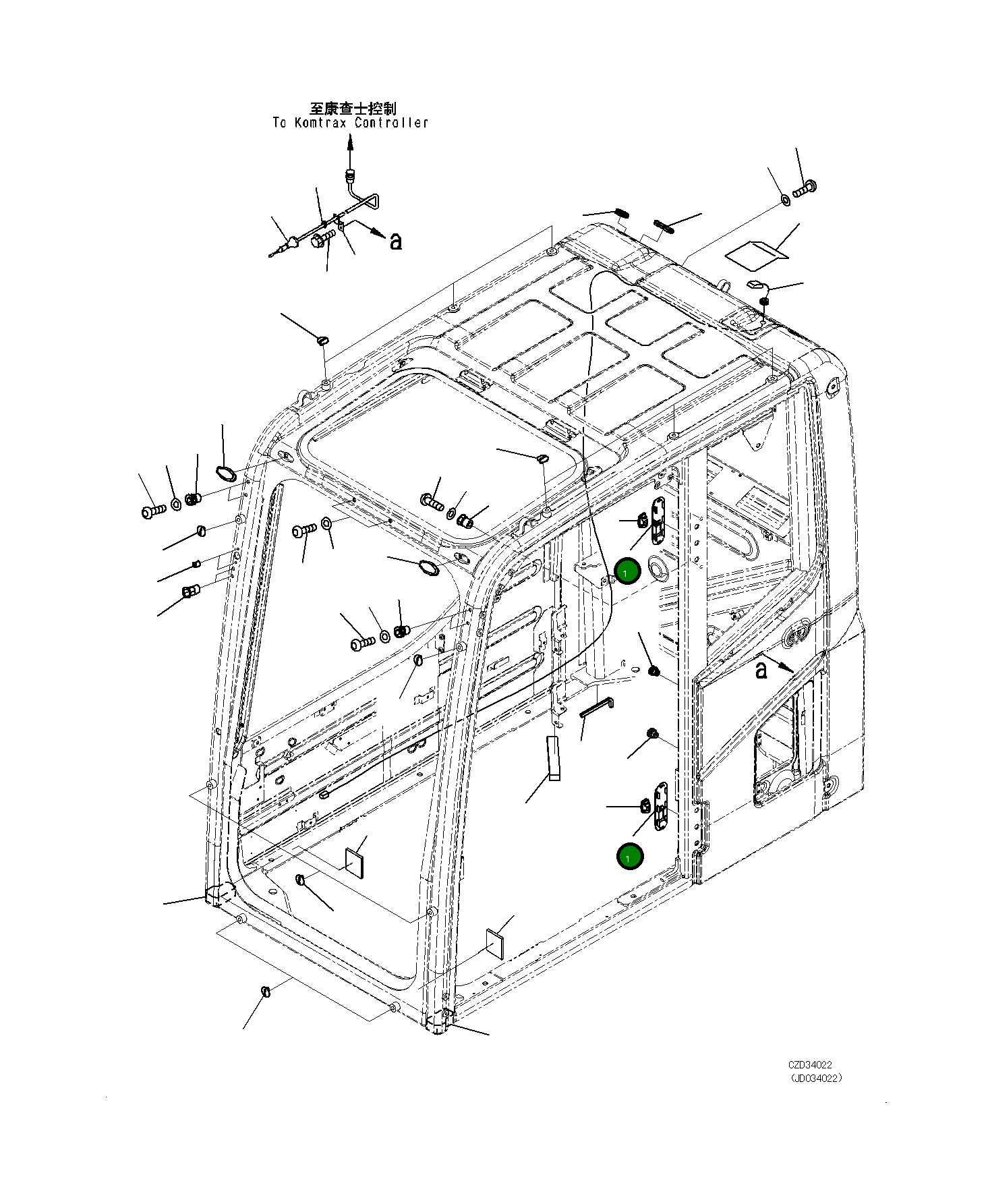 至康查士控制
To Komtrax Controller

a

1

a

1

CZD34022
(JD034022)