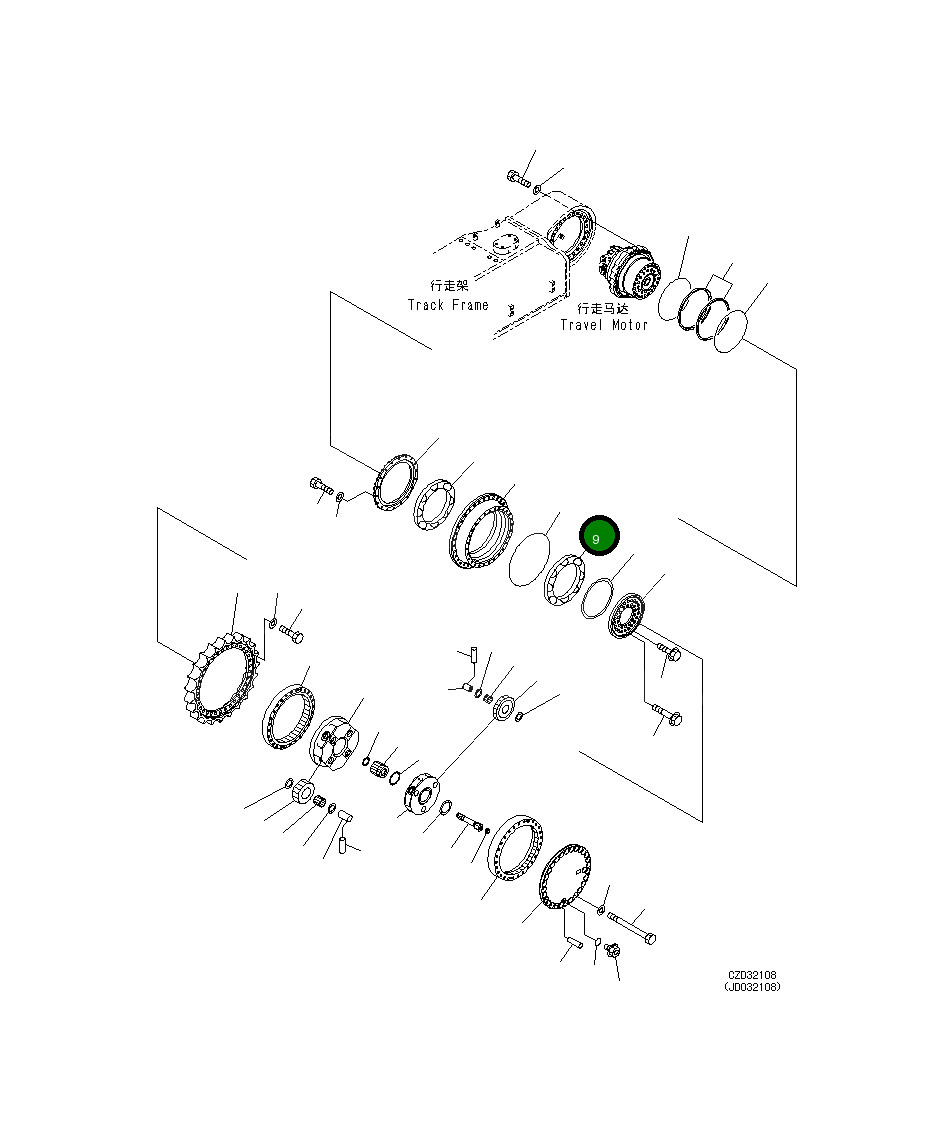 行走架
Track Frame
行走马达
Travel Motor
9
CZD32108
(JD032108)