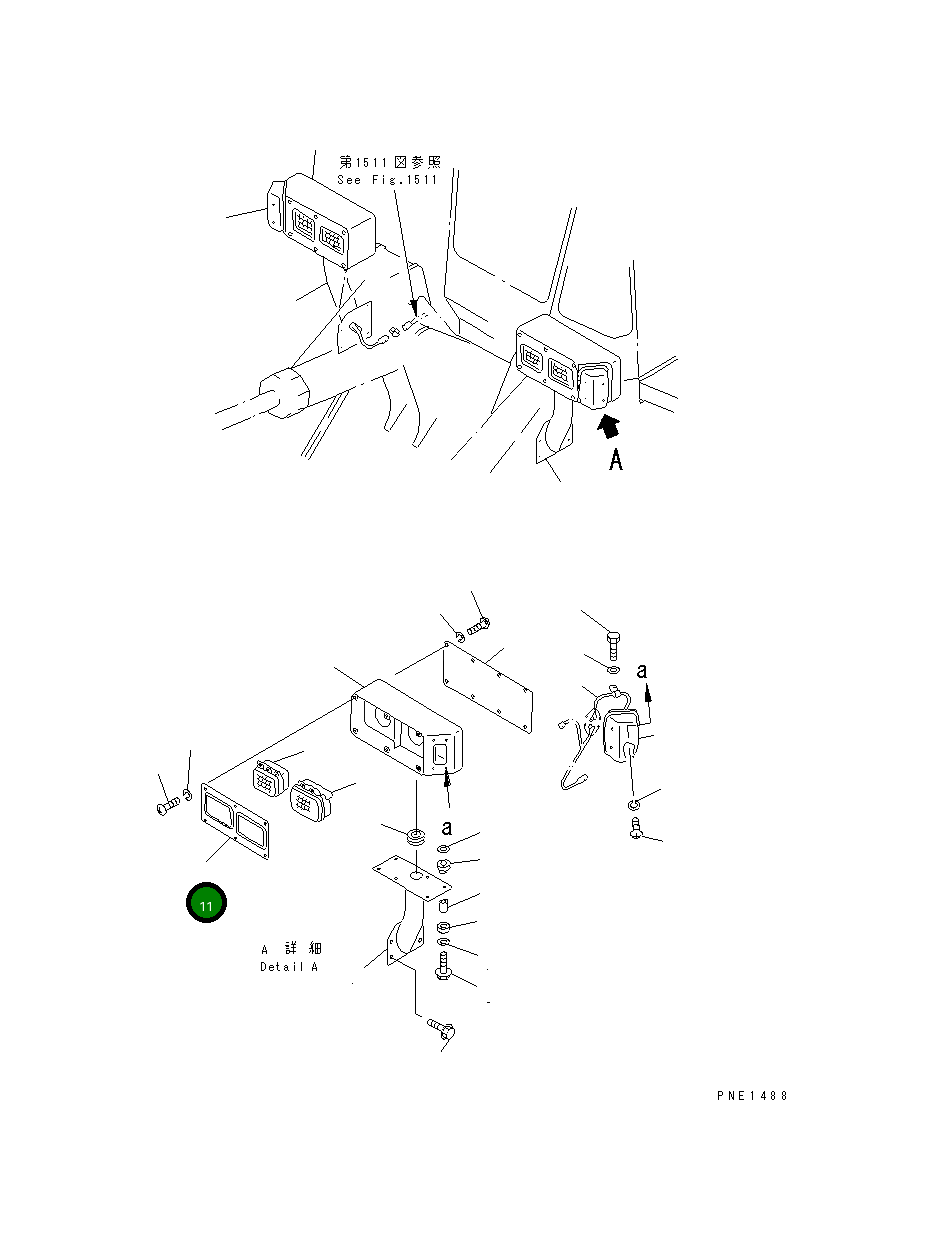 第1511図参照
See Fig.1511

A

a

a

11

A 詳 細
Detail A

PNE1488