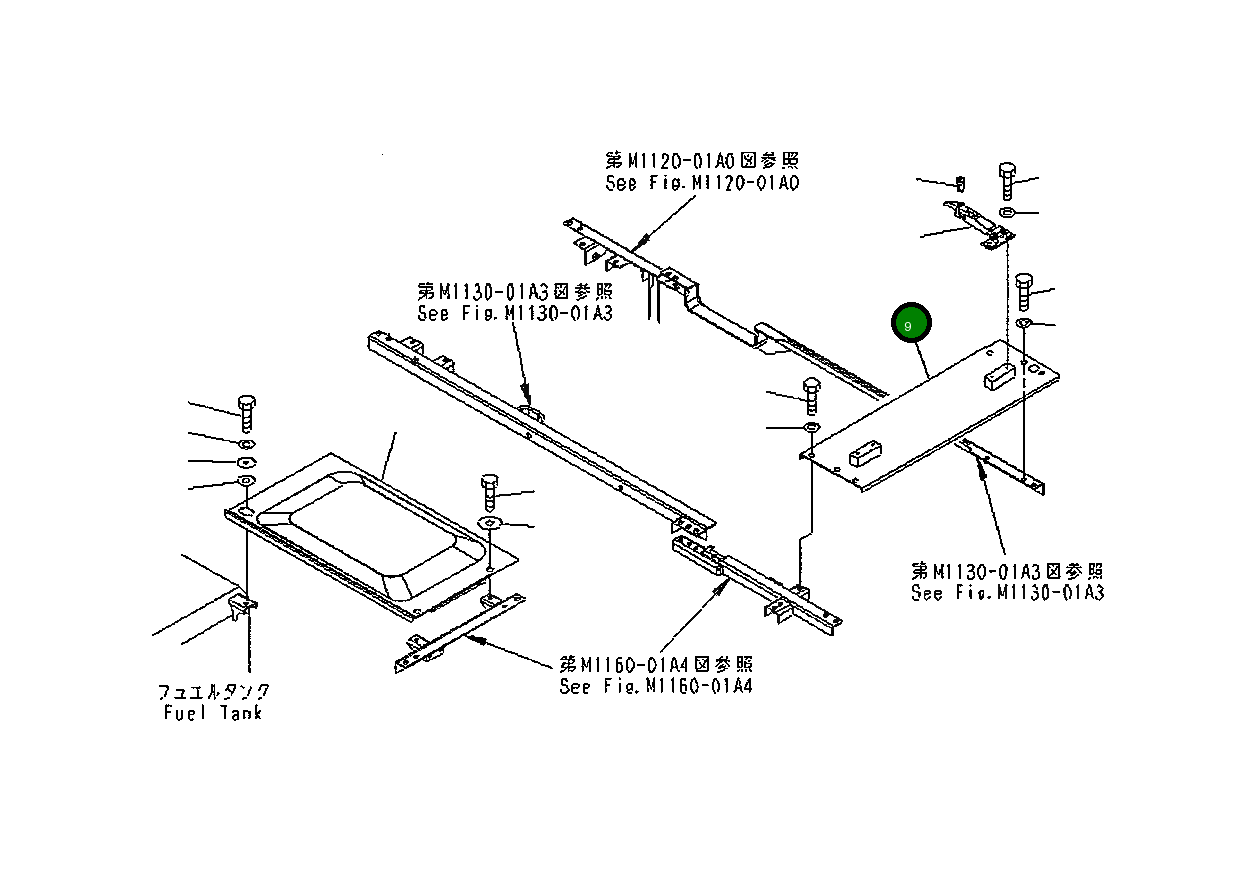 第M1120-01A0図参照
See Fig.M1120-01A0

第M1130-01A3図参照
See Fig.M1130-01A3

9

第M1130-01A3図参照
See Fig.M1130-01A3

第M1160-01A4図参照
See Fig.M1160-01A4

フュエルタンク
Fuel Tank