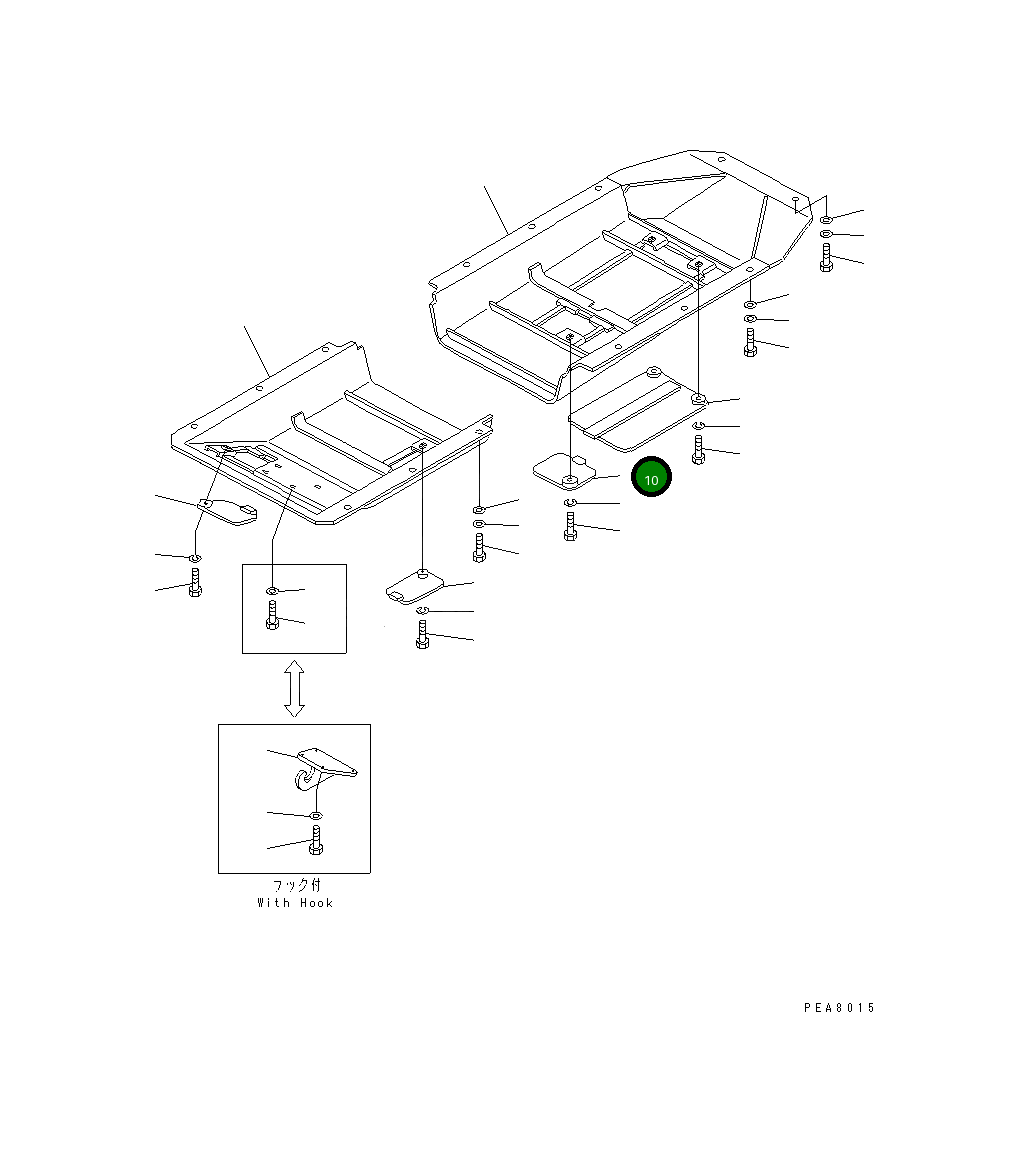 10

フック付
With Hook

PEA8015