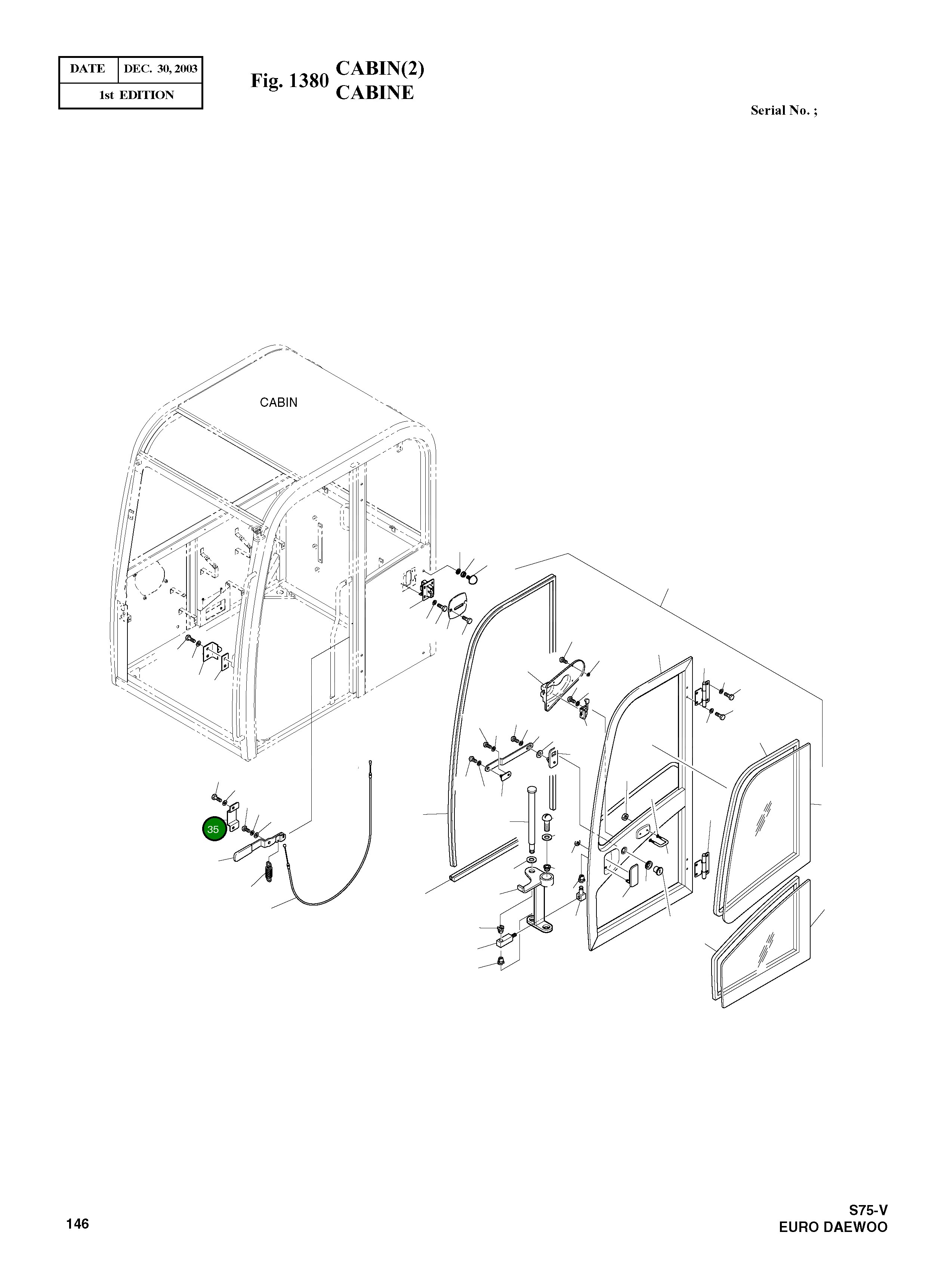 | DATE | DEC. 30, 2003 |
|---|---|
| 1st EDITION | |

Fig. 1380 CABIN(2) CABINE

Serial No. ;

CABIN

35

146

S75-V
EURO DAEWOO