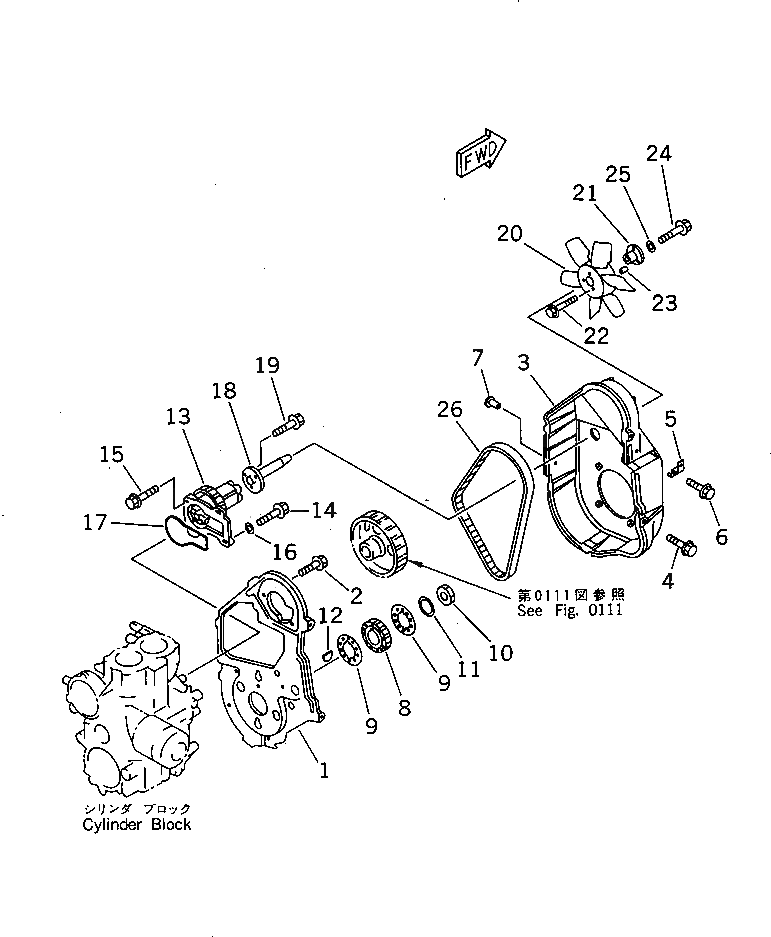 FWD

24
25
21
20
23
22
7
3
26
5
6
4
19
18
13
15
14
17
16
2
12
第0111図参照
See Fig. 0111
10
11
9
8
9
1
シリンダ ブロック
Cylinder Block