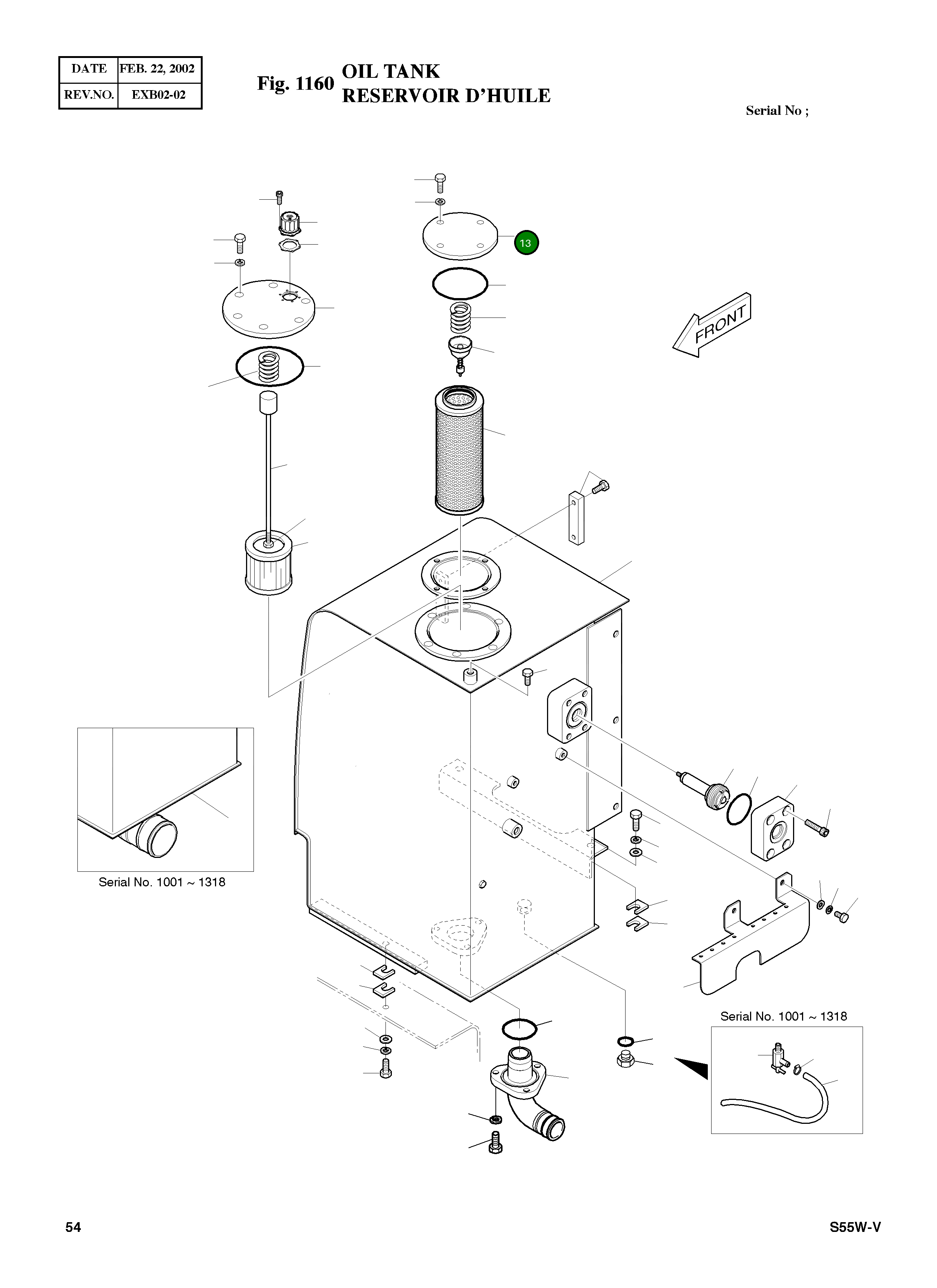 | DATE | FEB. 22, 2002 |
|---|---|
| REV.NO. | EXB02-02 |

Fig. 1160 OIL TANK
RESERVOIR D'HUILE

Serial No ;

13

FRONT

Serial No. 1001 ~ 1318

Serial No. 1001 ~ 1318

54

S55W-V