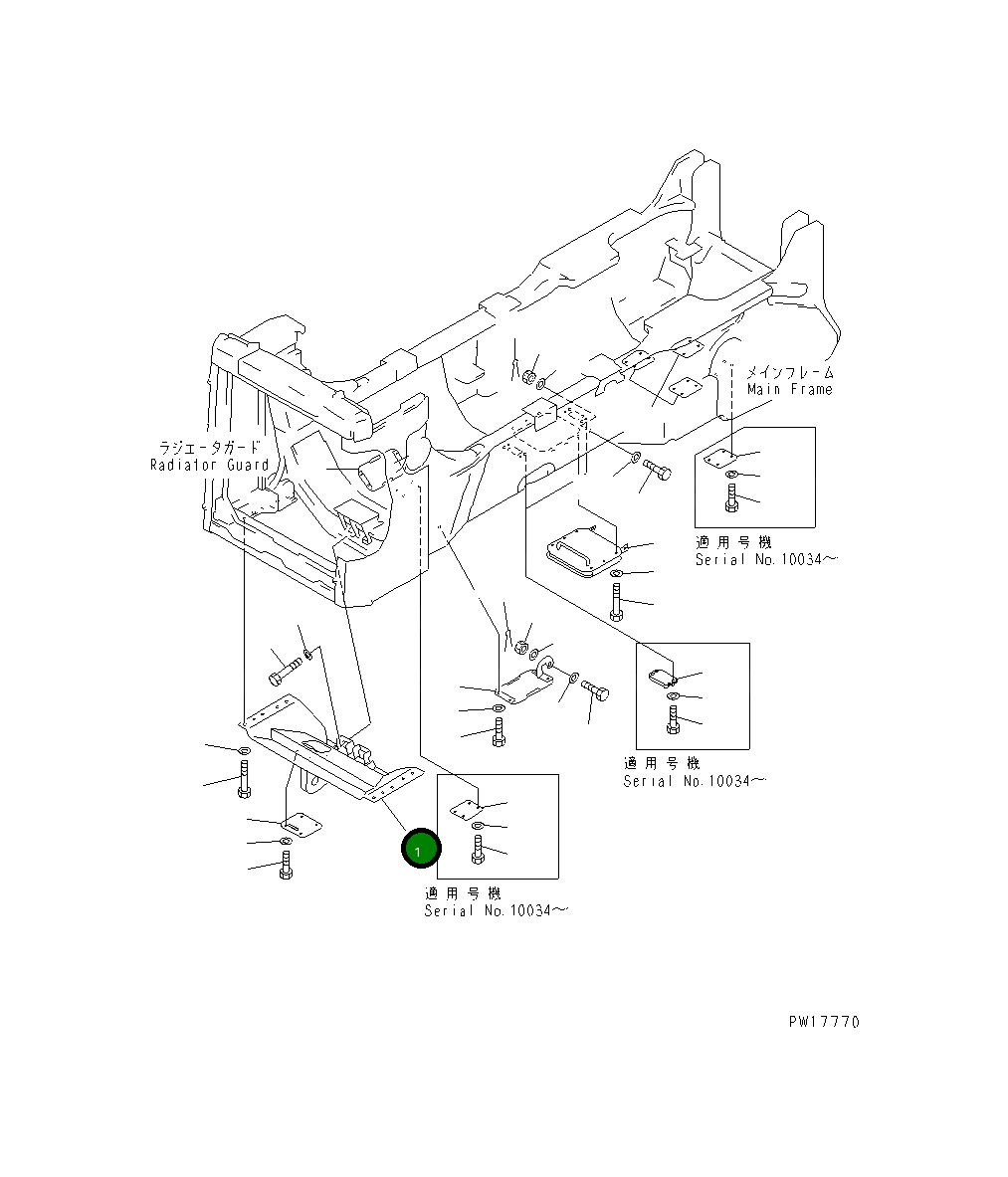 メインフレーム
Main Frame

ラジエータガード
Radiator Guard

適用号機
Serial No.10034～

適用号機
Serial No.10034～

1

適用号機
Serial No.10034～

PW17770