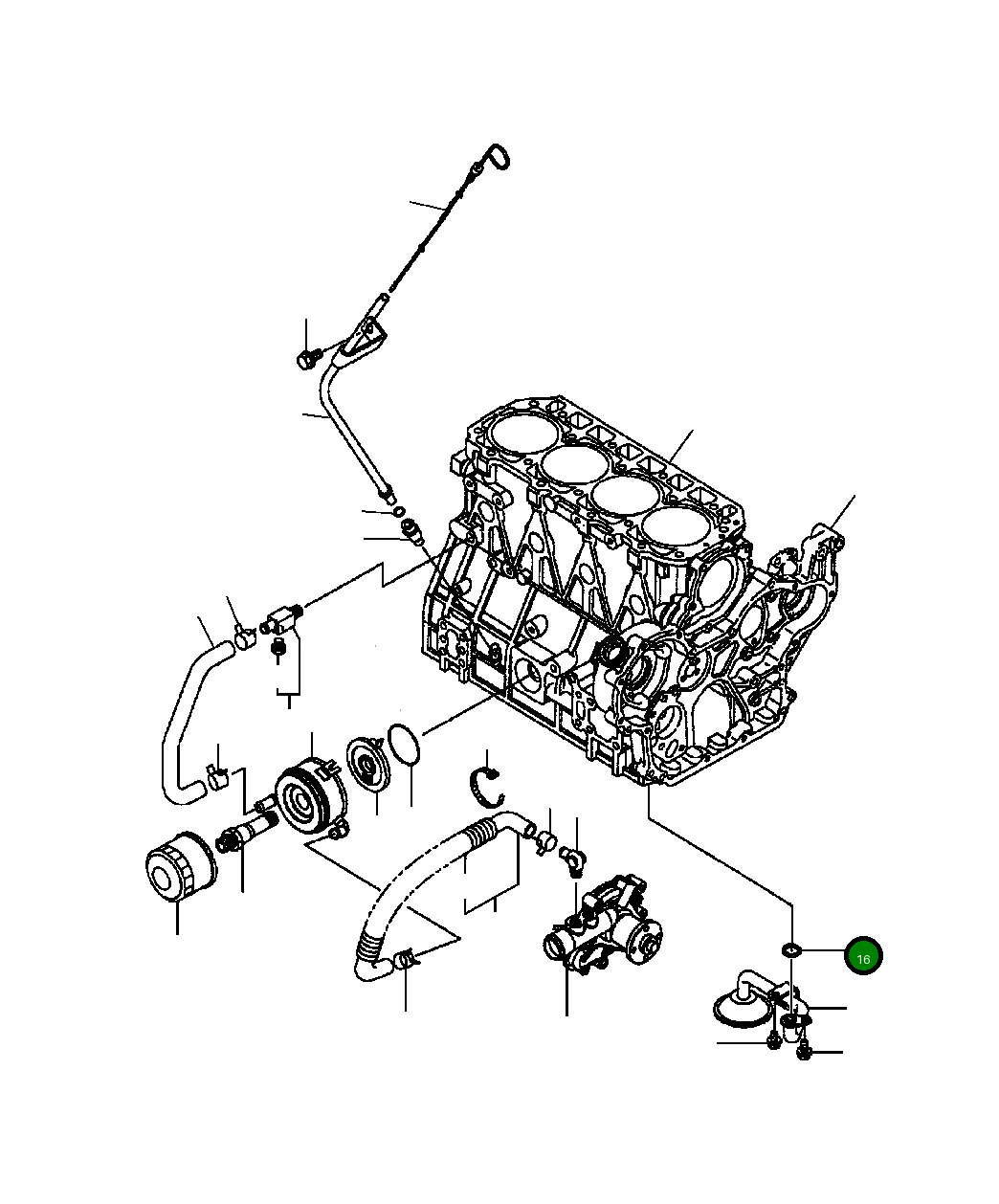 16