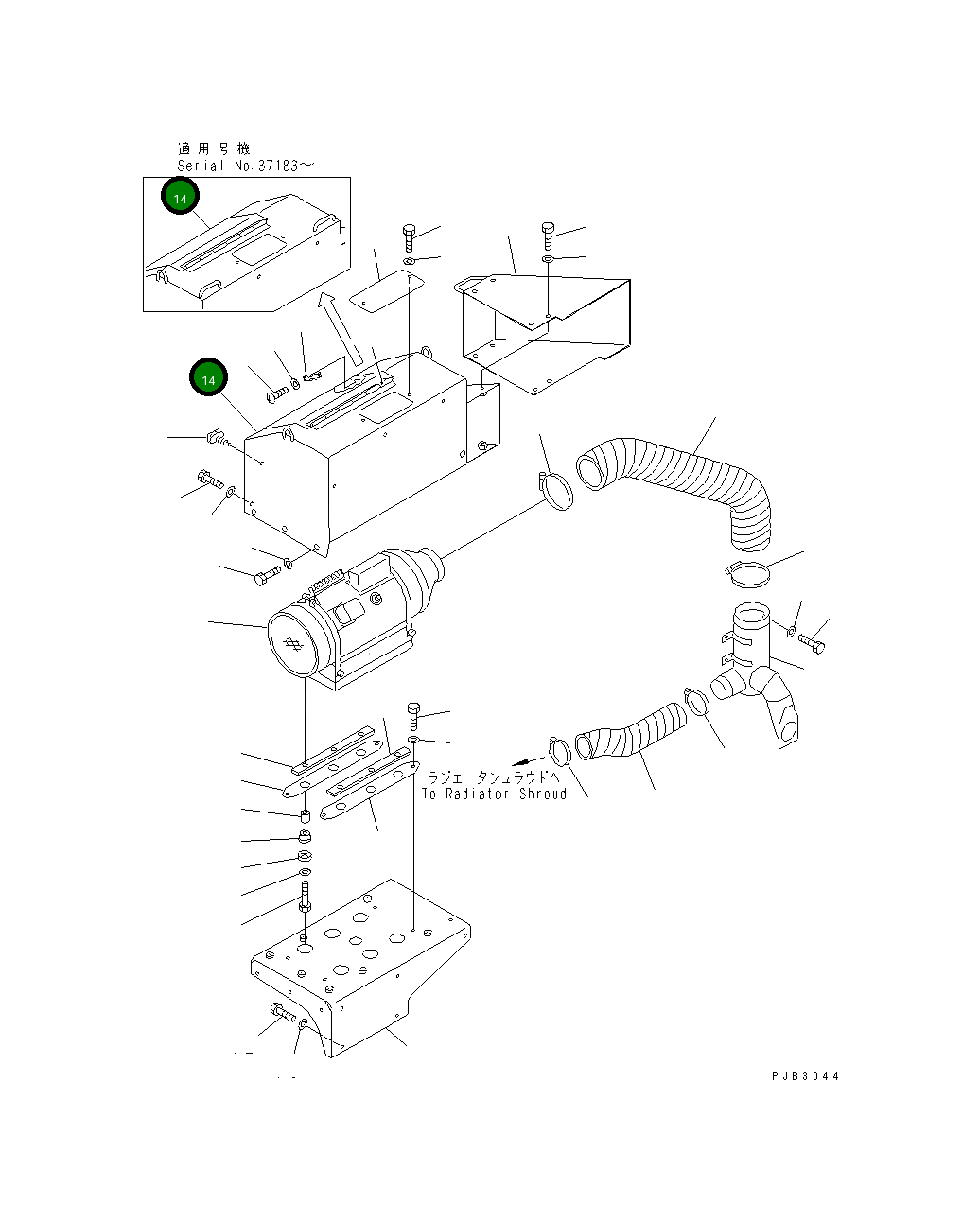 適用号機
Serial No.37183～

14

14

ラジエータシュラウドへ
To Radiator Shroud

PJB3044