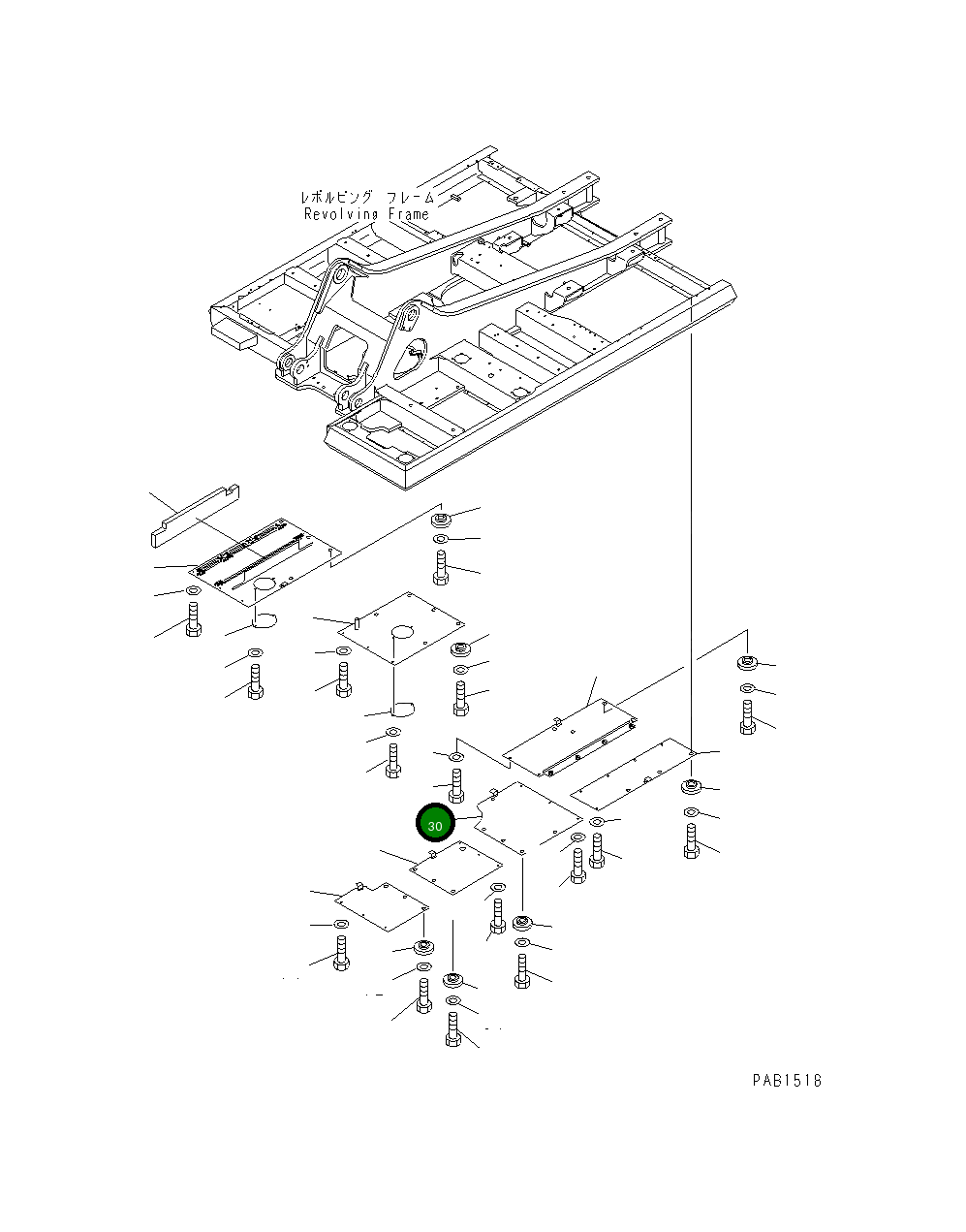 レボルビング フレーム
Revolving Frame

30

PAB1518