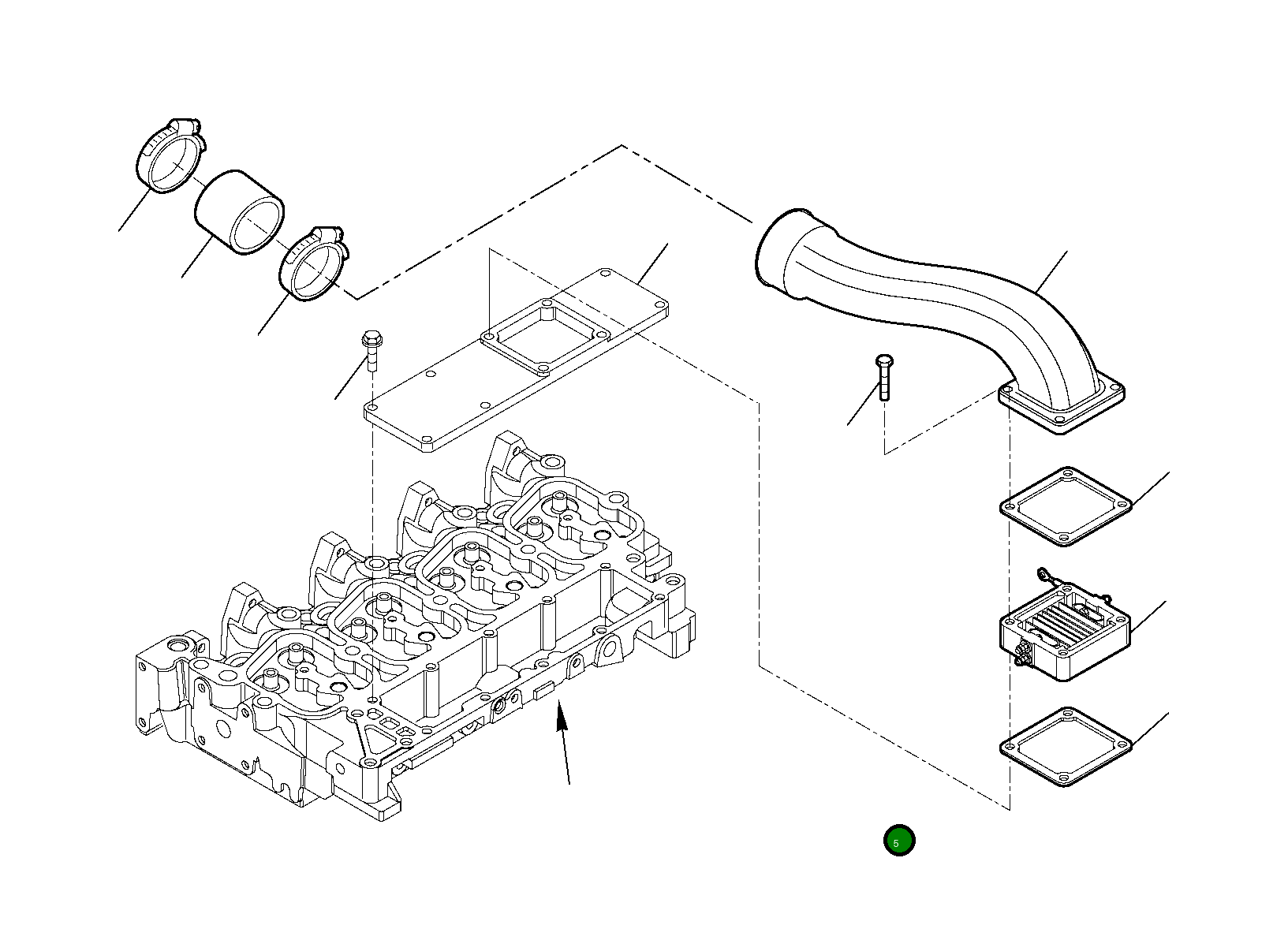 5