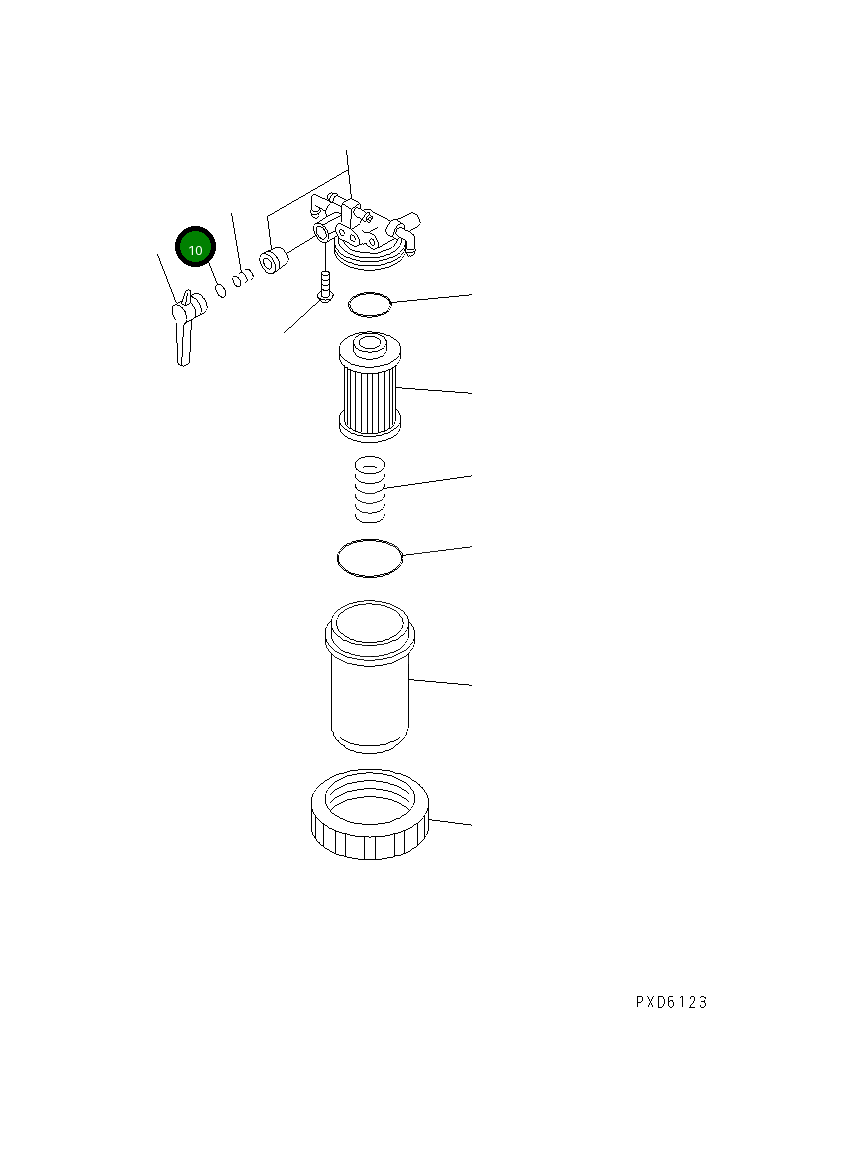 10

PXD6123