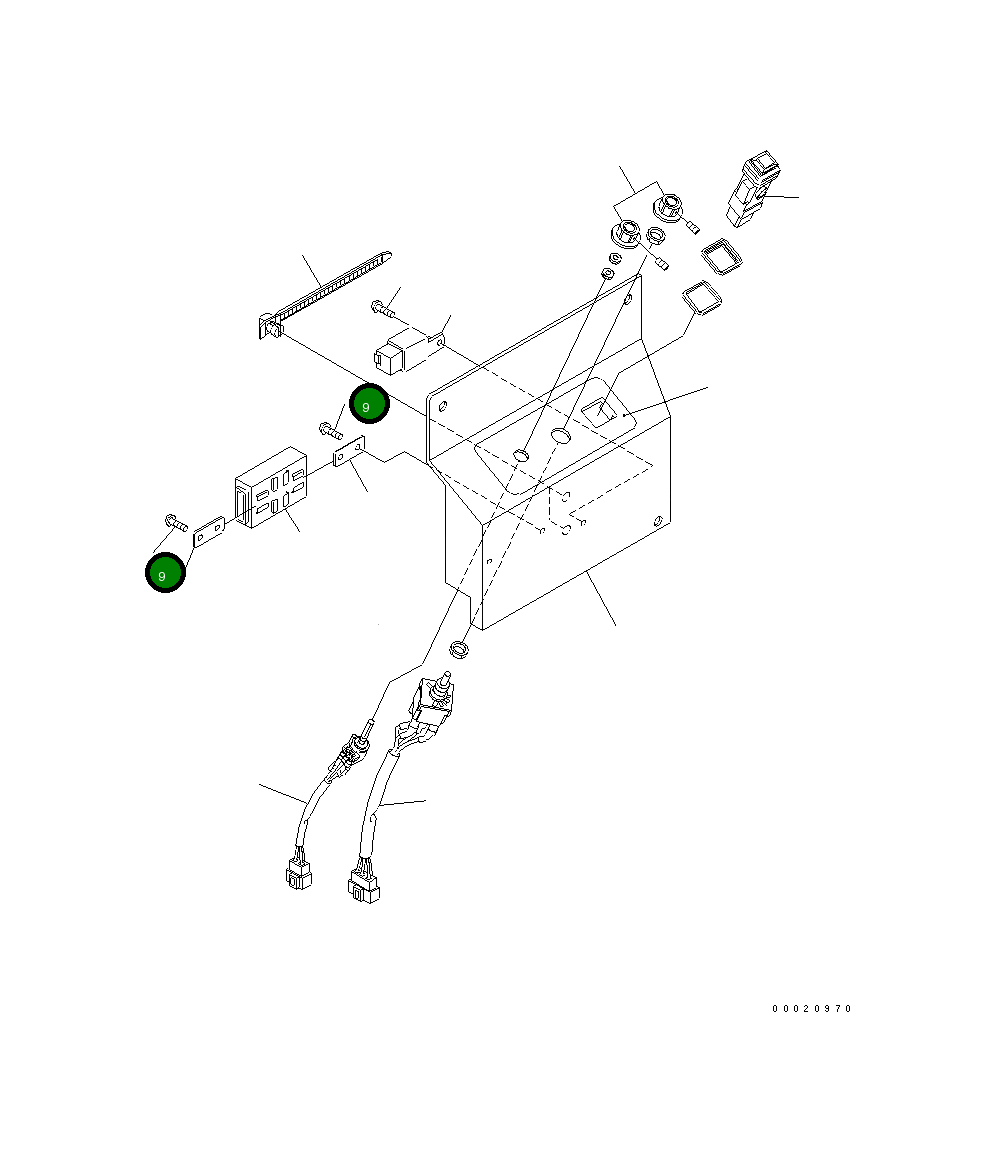 9
9
00020970