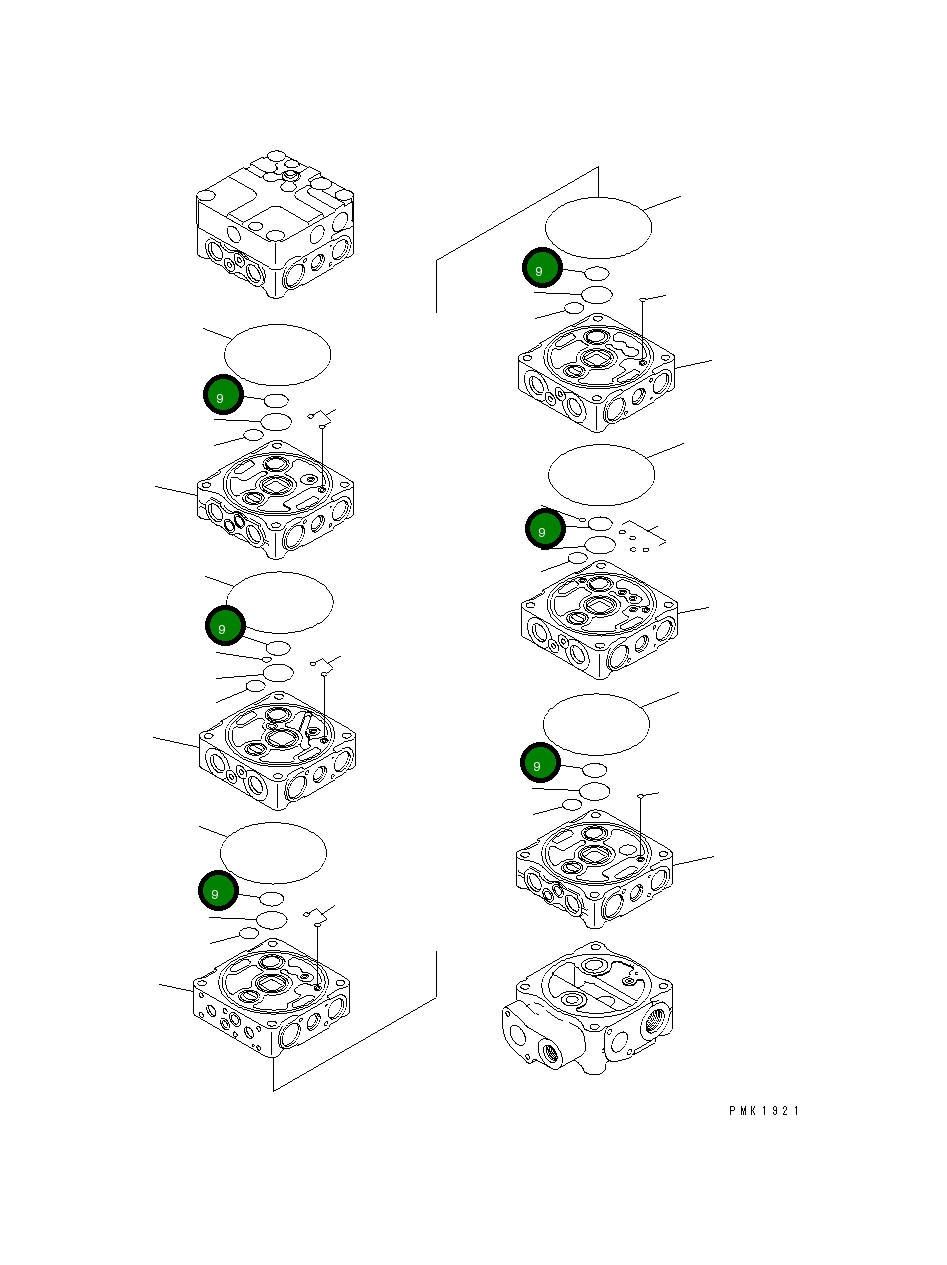 9

9

9

9

9

9

PMK1921