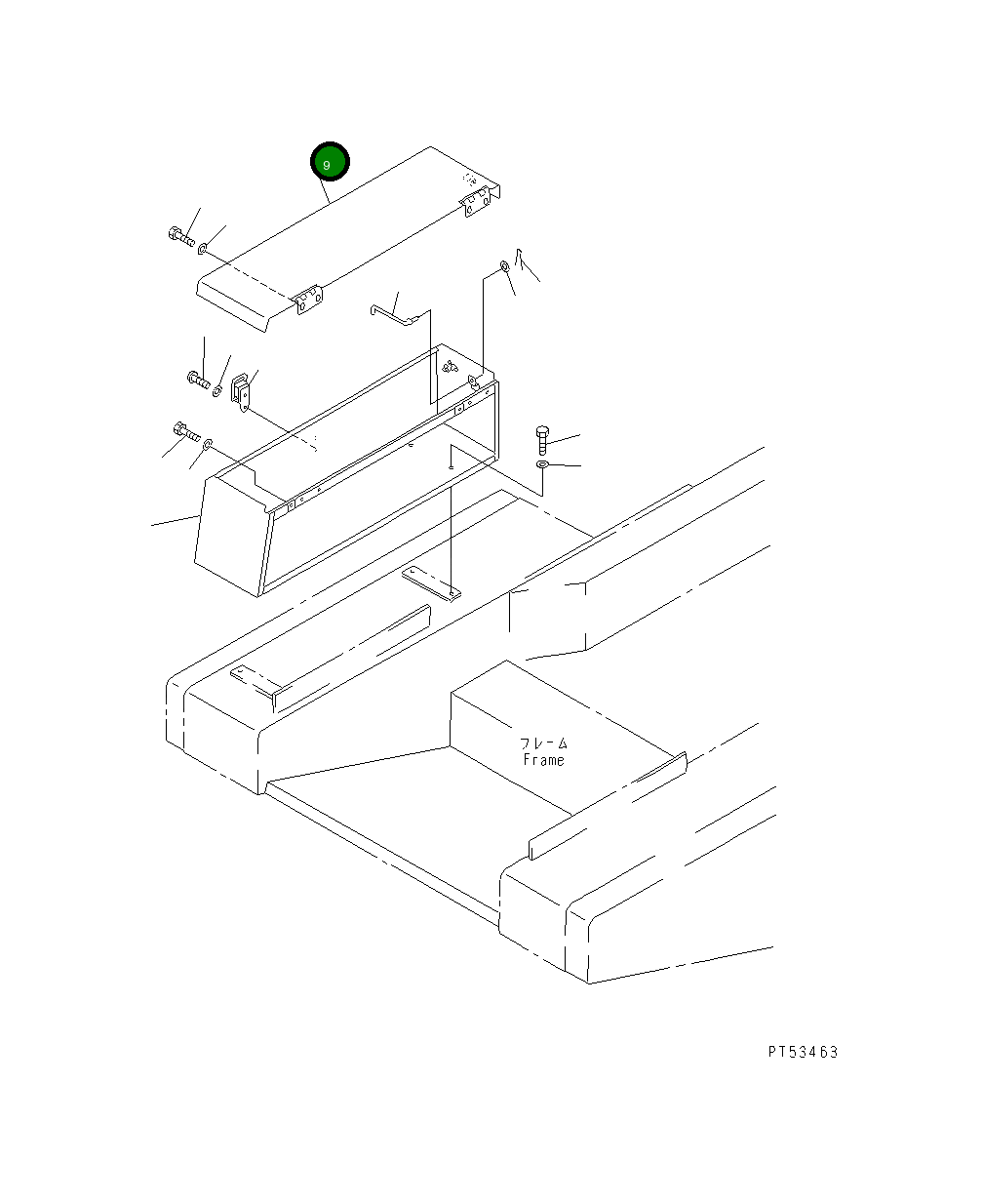 9

フレーム
Frame

PT53463