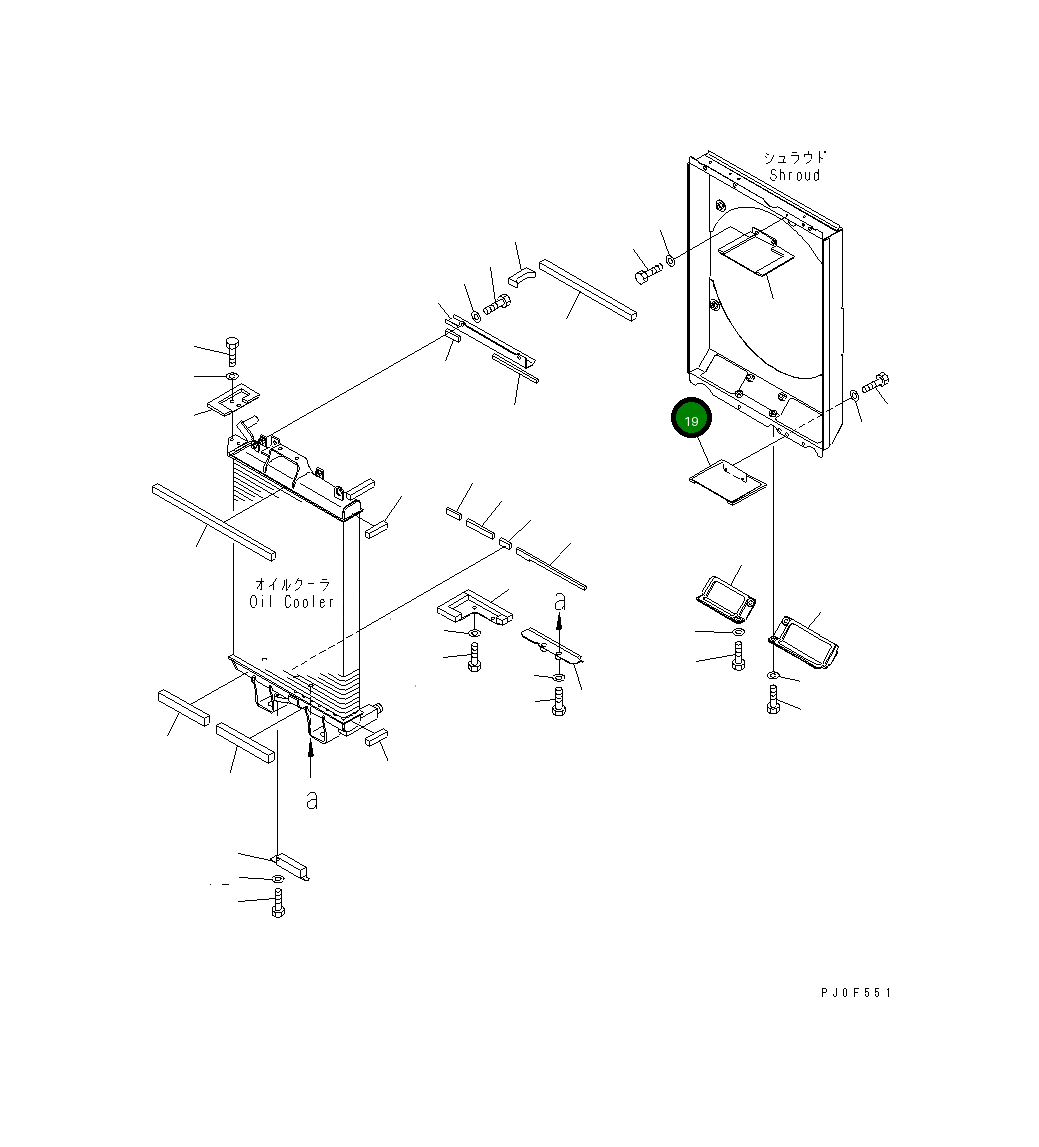 シュラウド
Shroud

19

オイルクーラ
Oil Cooler

a

a

PJ0F551