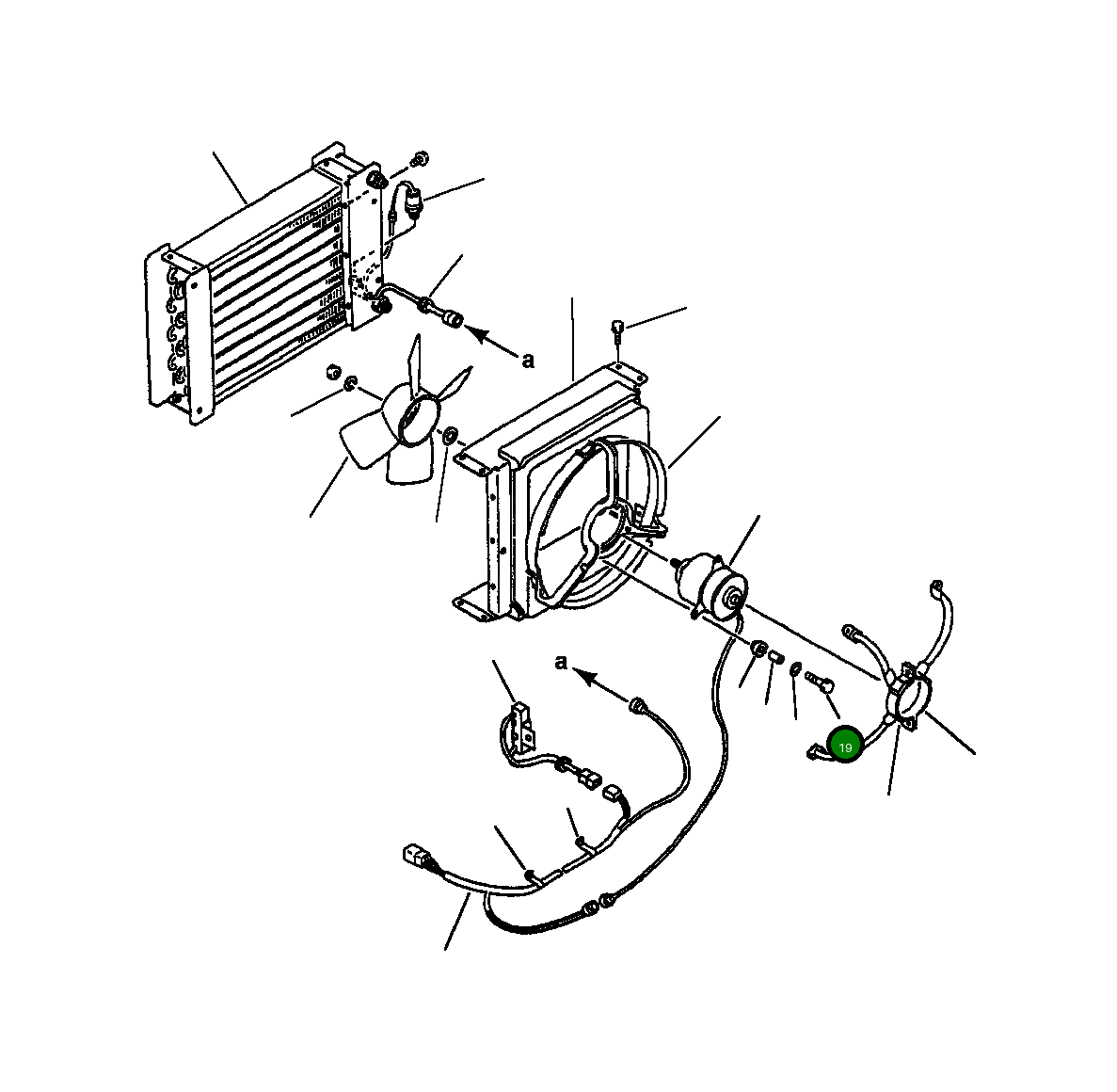 a

a

19