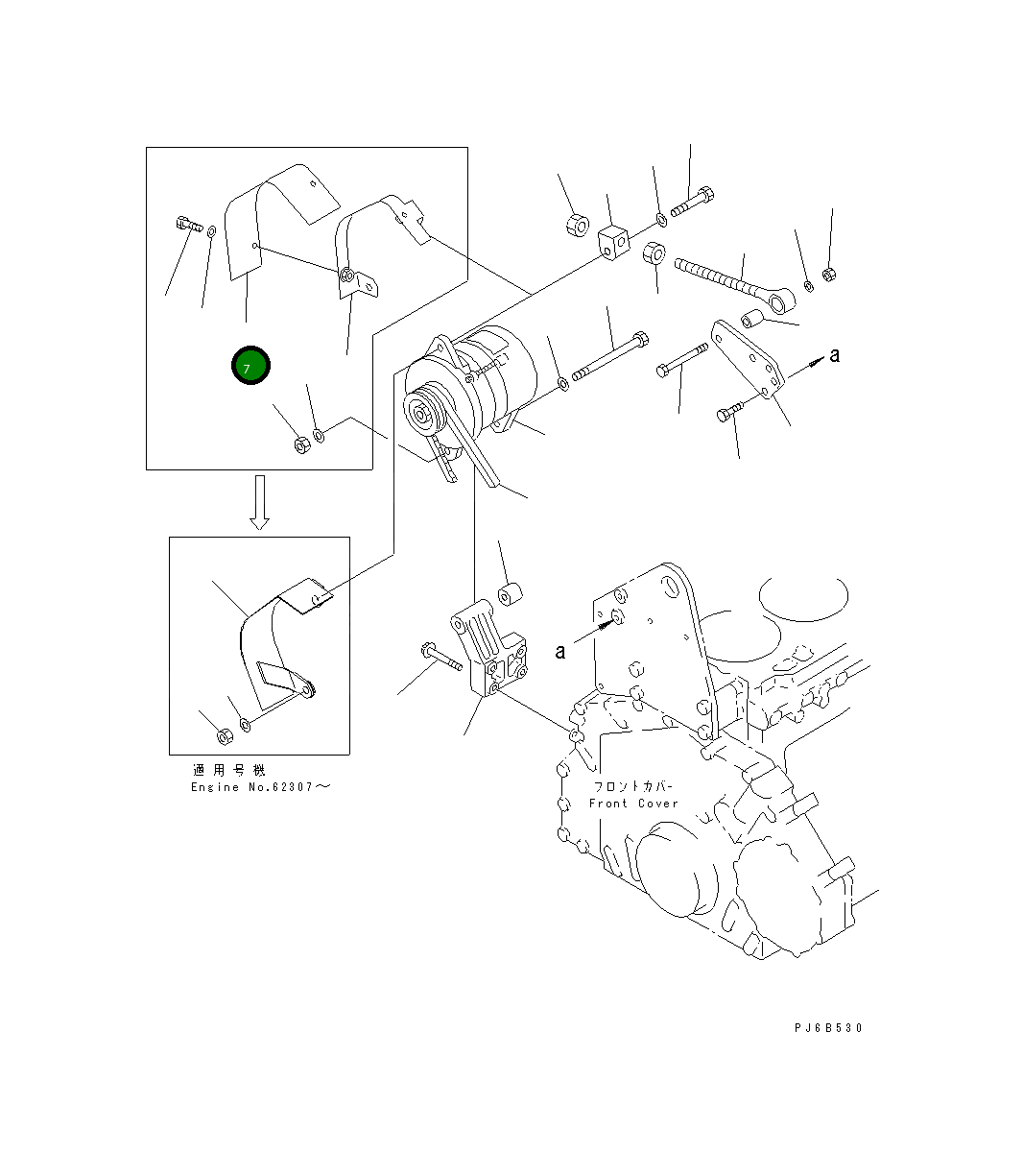 7

a

a

適用号機
Engine No.62307～

フロントカバー
Front Cover

PJ6B530