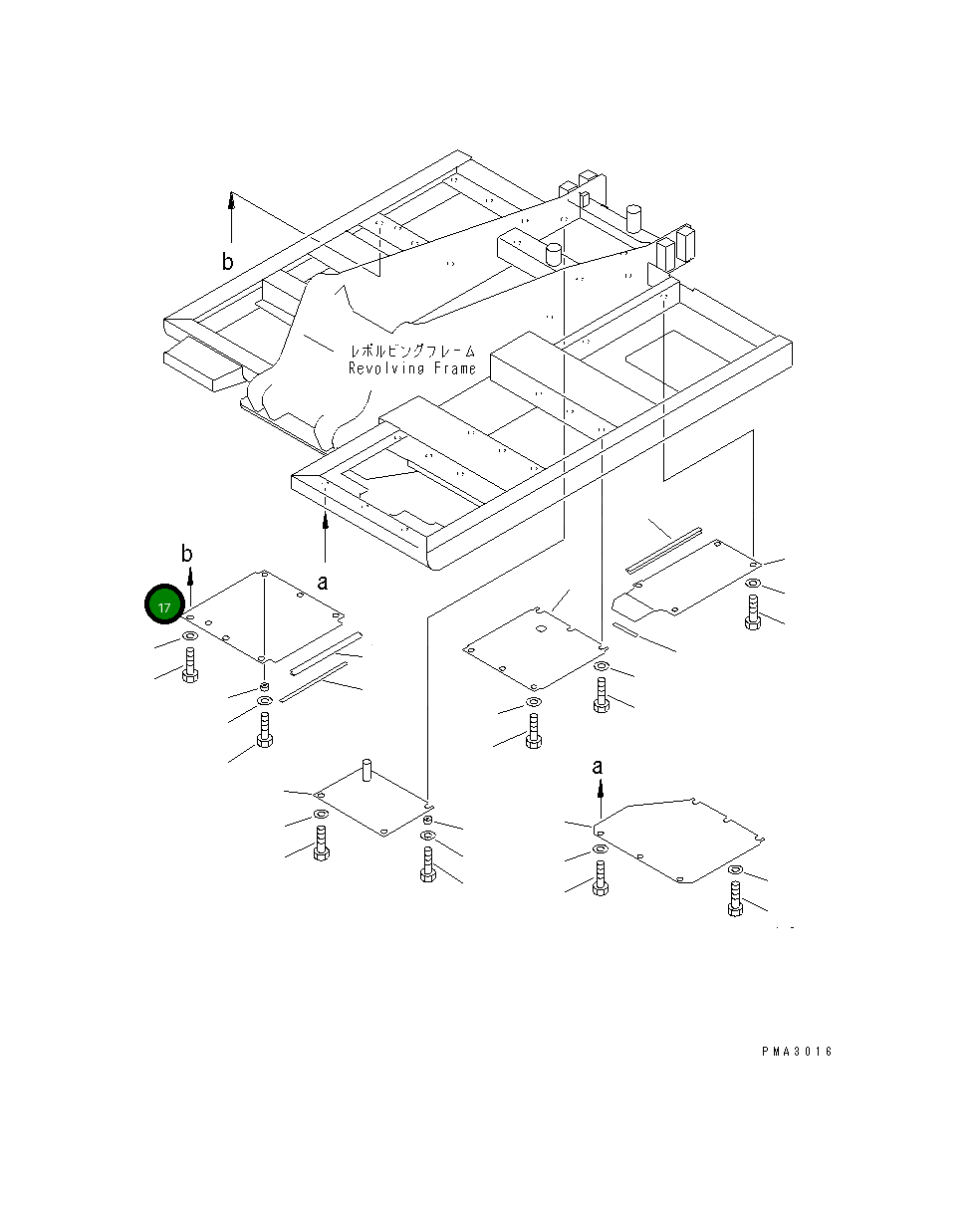 b

レボルビングフレーム
Revolving Frame

a

b

17

a

PMA3016